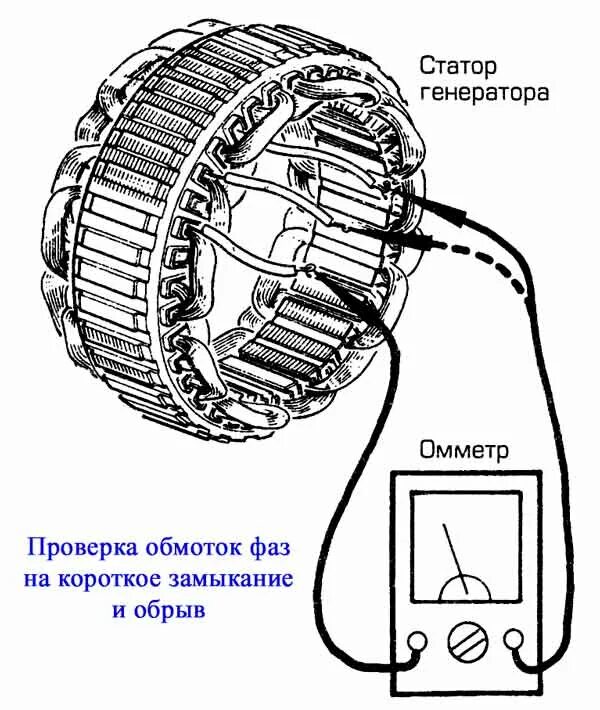 Статор генератора

Омметр

Проверка обмоток фаз на короткое замыкание и обрыв