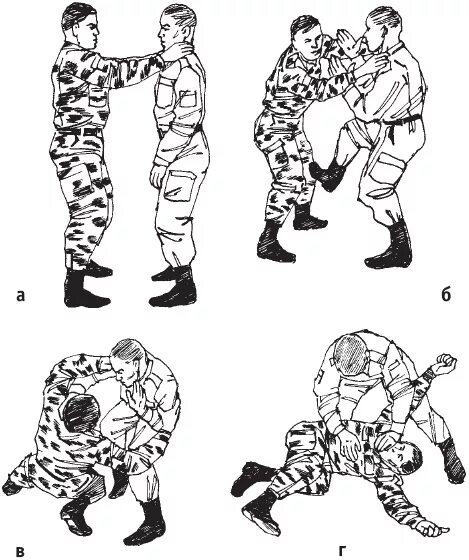 а

б

в

г