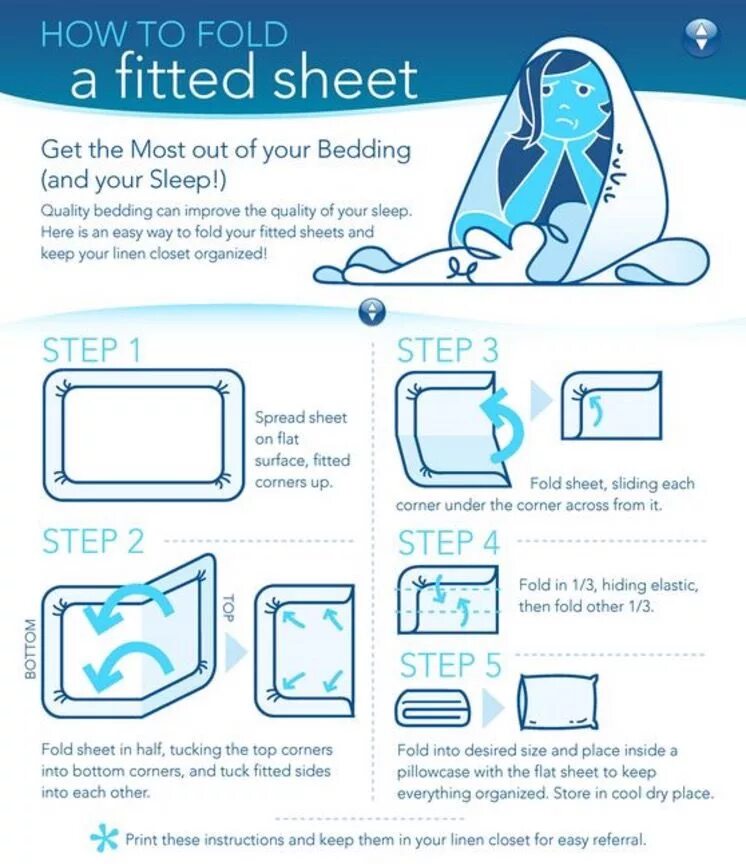 HOW TO FOLD
a fitted sheet

Get the Most out of your Bedding (and your Sleep!)

Quality bedding can improve the quality of your sleep. Here is an easy way to fold your fitted sheets and keep your linen closet organized!

STEP 1

Spread sheet on flat surface, fitted corners up.

STEP 2

BOTTOM

TOP

Fold sheet in half, tucking the top corners into bottom corners, and tuck fitted sides into each other.

STEP 3

Fold sheet, sliding each corner under the corner across from it.

STEP 4

Fold in 1/3, hiding elastic, then fold other 1/3.

STEP 5

Fold into desired size and place inside a pillowcase with the flat sheet to keep everything organized. Store in cool dry place.

Print these instructions and keep them in your linen closet for easy referral.