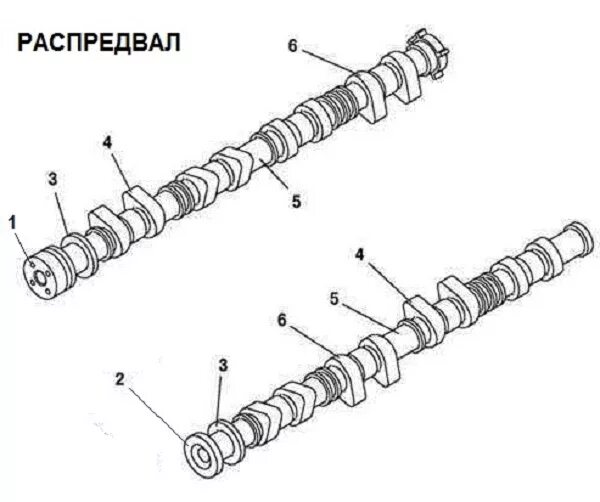 РАСПРЕДВАЛ

6

4

3

1

5

4

5

6

3

2