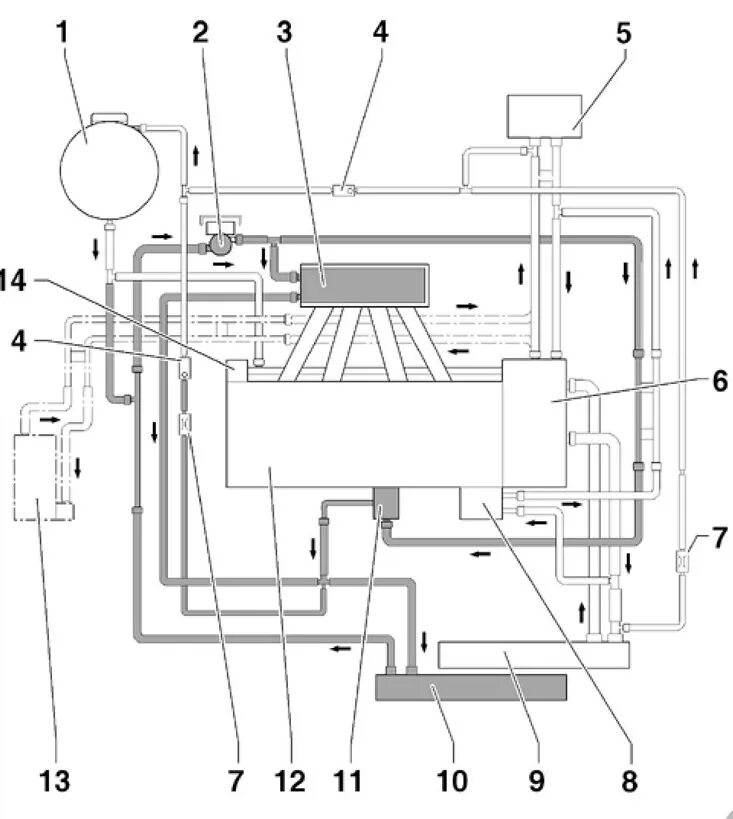 1
2
3
4
5
14
4
6
7
13
7
12
11
10
9
8