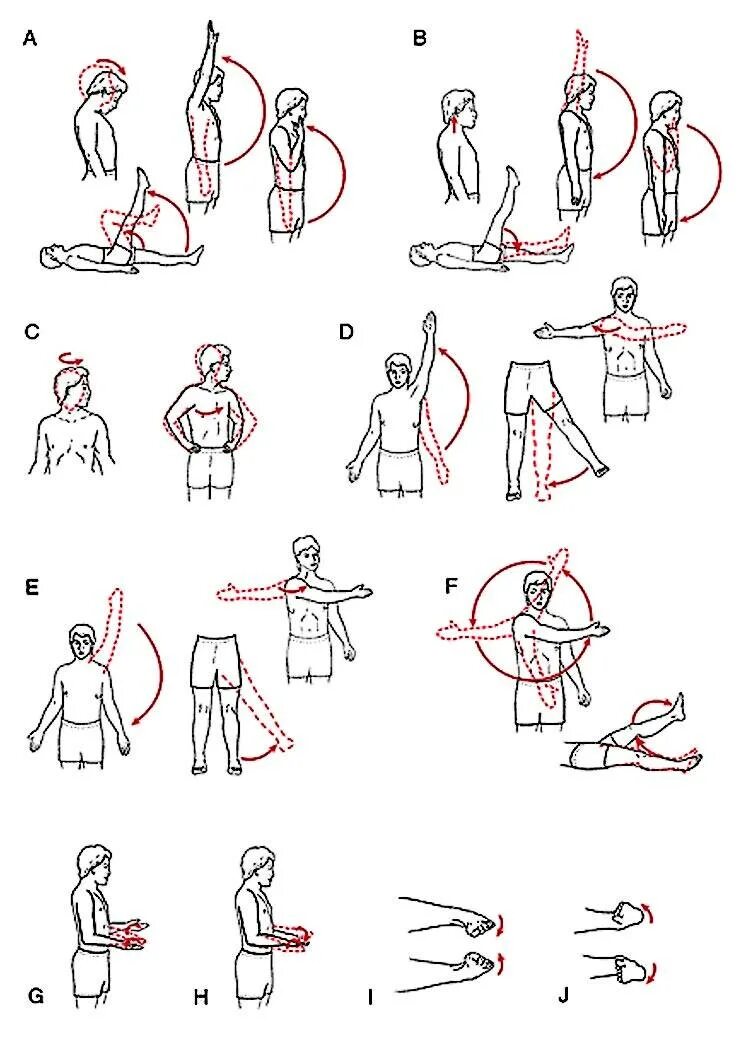 A
B
C
D
E
F
G
H
I
J