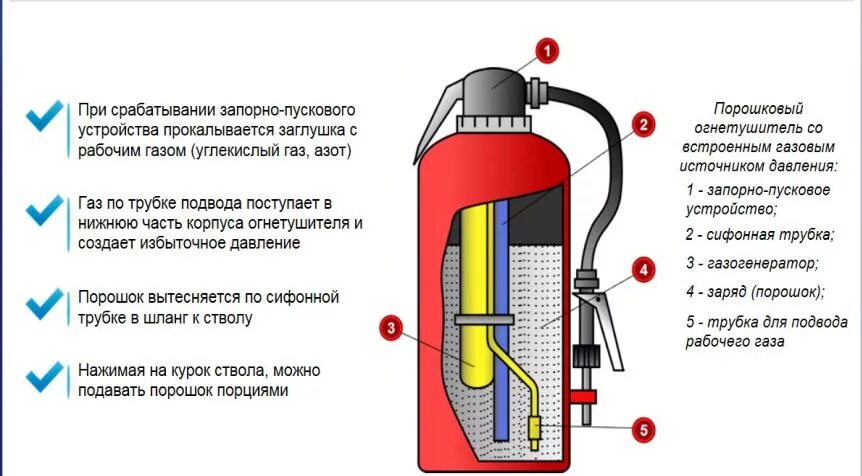 При срабатывании запорно-пускового устройства прокалывается заглушка с рабочим газом (углекислый газ, азот)

Газ по трубке подвода поступает в нижнюю часть корпуса огнетушителя и создает избыточное давление

Порошок вытесняется по сифонной трубке в шланг к стволу

Нажимая на курок ствола, можно подавать порошок порциями

1

2

3

4

5

Порошковый огнетушитель со встроенным газовым источником давления:

1 - запорно-пусковое устройство;

2 - сифонная трубка;

3 - газогенератор;

4 - заряд (порошок);

5 - трубка для подвода рабочего газа