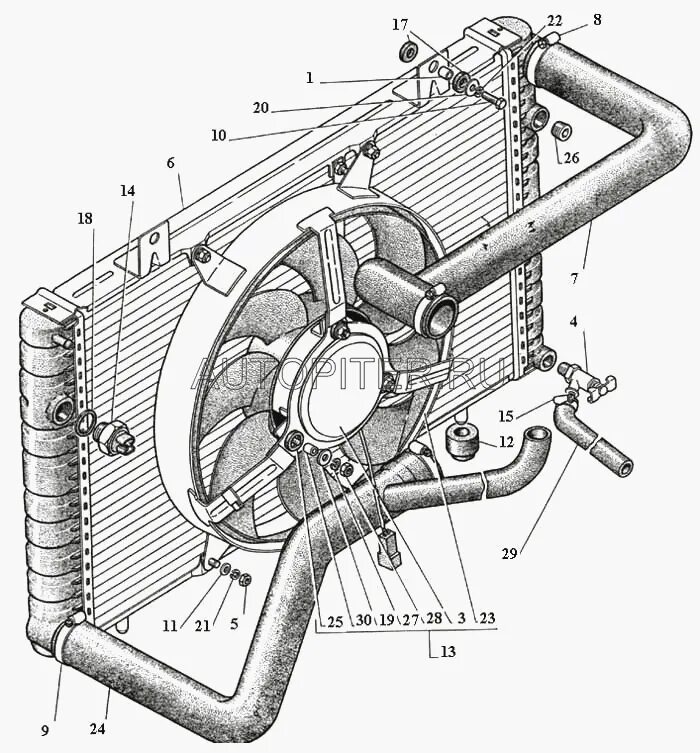 17
22
8
1
20
10
26
6
14
18
7
4
AUTOPITER.RU
15
12
29
11
21
5
25
30
19
27
28
3
23
13
9
24