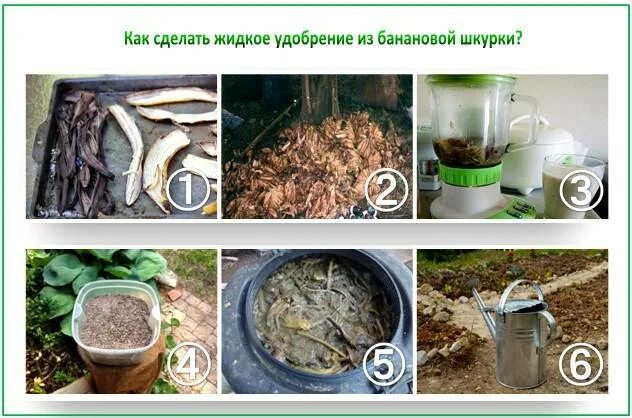 Как сделать жидкое удобрение из банановой шкурки?

1

2

3

4

5

6