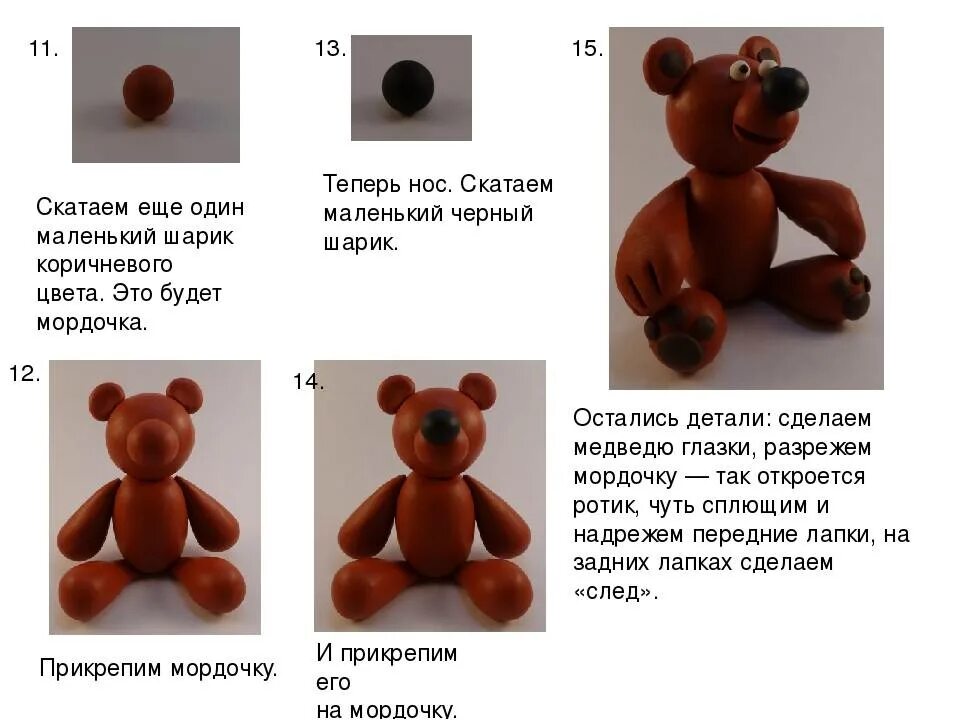 11.

Скатаем еще один маленький шарик коричневого цвета. Это будет мордочка.

12.

Прикрепим мордочку.

13.

Теперь нос. Скатаем маленький черный шарик.

14.

И прикрепим его на мордочку.

15.

Остались детали: сделаем медведю глазки, разрежем мордочку — так откроется ротик, чуть сплющим и надрежем передние лапки, на задних лапках сделаем «след».