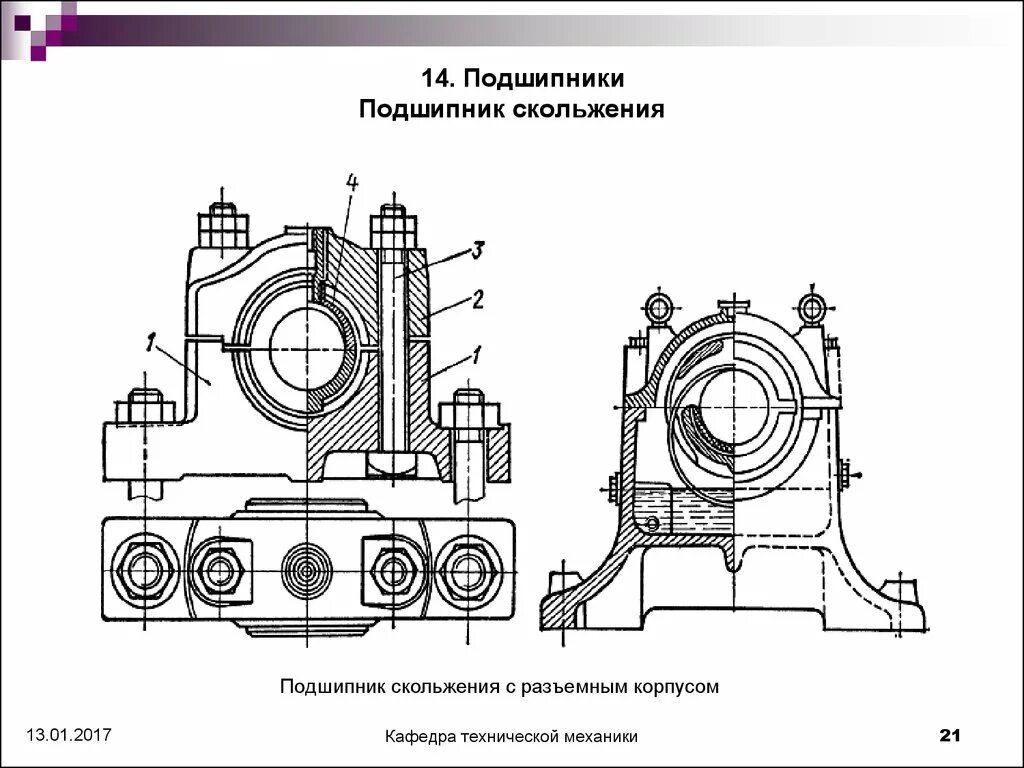 14. Подшипники
Подшипник скольжения

4
3
2
1
1

Подшипник скольжения с разъемным корпусом

13.01.2017

Кафедра технической механики

21