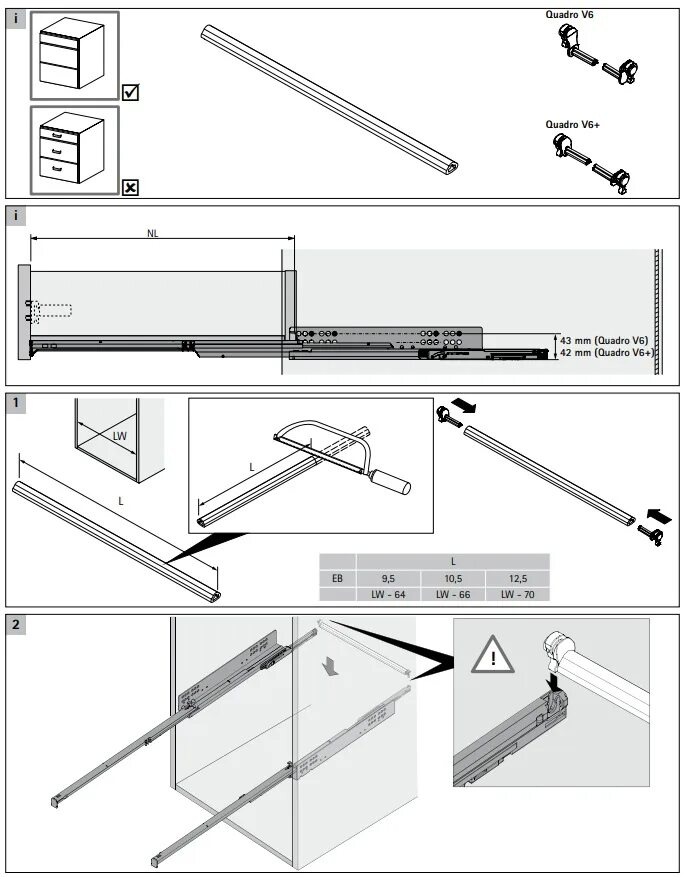 i

Quadro V6

Quadro V6+

i

NL

43 mm (Quadro V6)
42 mm (Quadro V6+)

1

LW

L

L

|  | L |  |  |
|---|---|---|---|
| EB | 9,5 | 10,5 | 12,5 |
|  | LW - 64 | LW - 66 | LW - 70 |

2

!