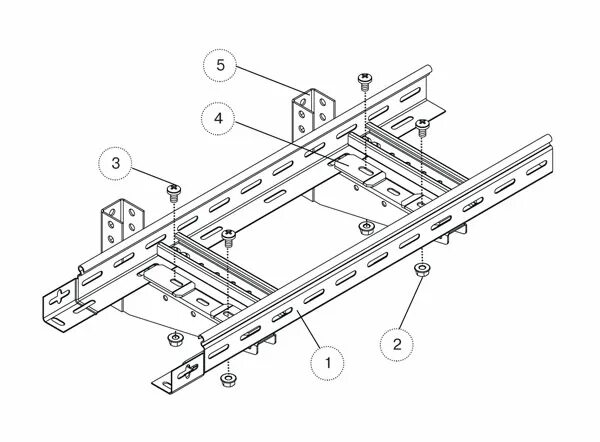 5
4
3
2
1