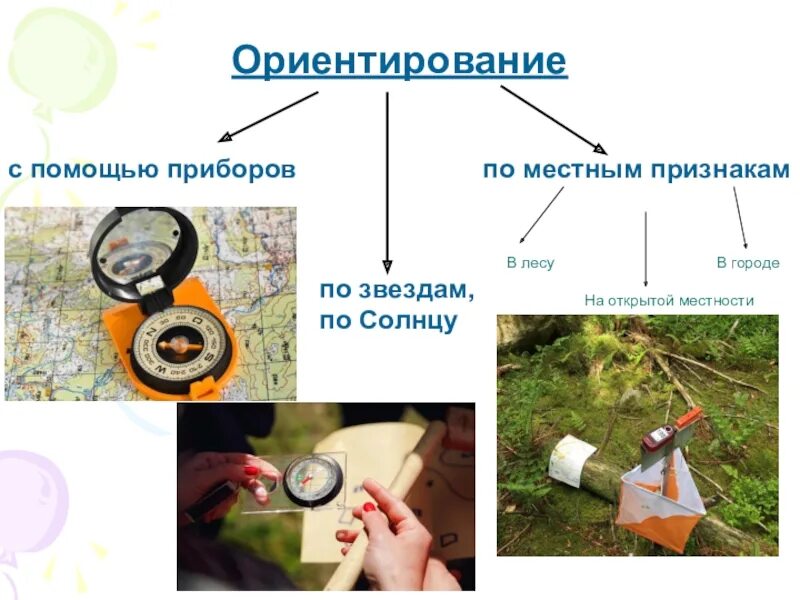 Ориентирование

с помощью приборов

по звездам, по Солнцу

по местным признакам

В лесу

На открытой местности

В городе