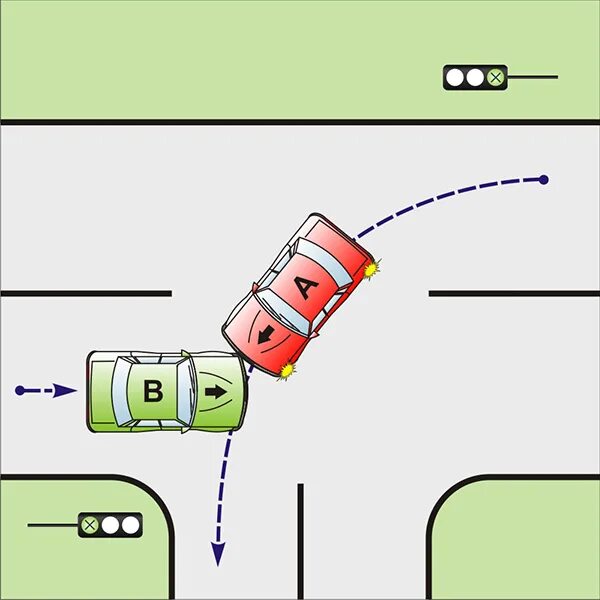 A
B