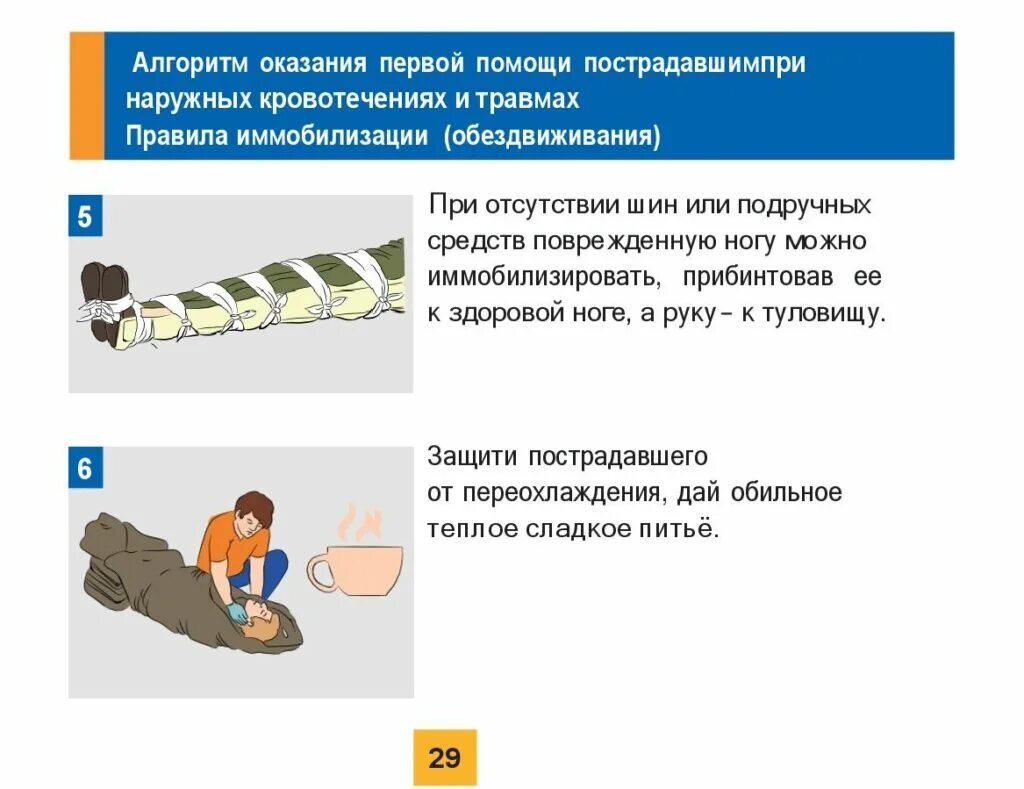 Алгоритм оказания первой помощи пострадавшимпри наружных кровотечениях и травмах
Правила иммобилизации (обездвиживания)

5

При отсутствии шин или подручных средств поврежденную ногу можно иммобилизировать, прибинтовав ее к здоровой ноге, а руку – к туловищу.

6

Защити пострадавшего от переохлаждения, дай обильное теплое сладкое питьё.

29