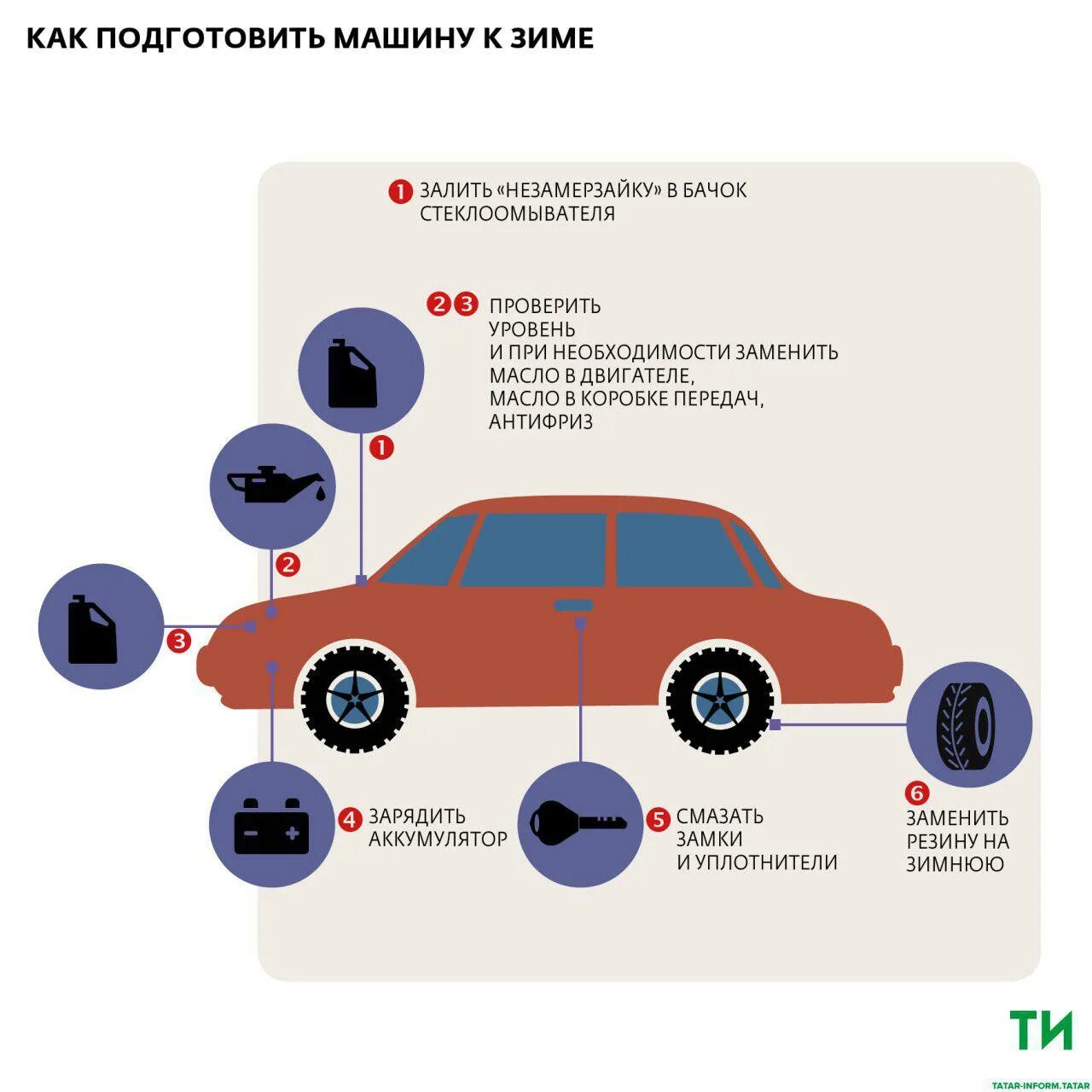 КАК ПОДГОТОВИТЬ МАШИНУ К ЗИМЕ

1 ЗАЛИТЬ «НЕЗАМЕРЗАЙКУ» В БАЧОК СТЕКЛООМЫВАТЕЛЯ

2 3 ПРОВЕРИТЬ УРОВЕНЬ И ПРИ НЕОБХОДИМОСТИ ЗАМЕНИТЬ МАСЛО В ДВИГАТЕЛЕ, МАСЛО В КОРОБКЕ ПЕРЕДАЧ, АНТИФРИЗ

1

2

3

4 ЗАРЯДИТЬ АККУМУЛЯТОР

5 СМАЗАТЬ ЗАМКИ И УПЛОТНИТЕЛИ

6 ЗАМЕНИТЬ РЕЗИНУ НА ЗИМНЮЮ

ТИ
TATAR-INFORM.TATAR