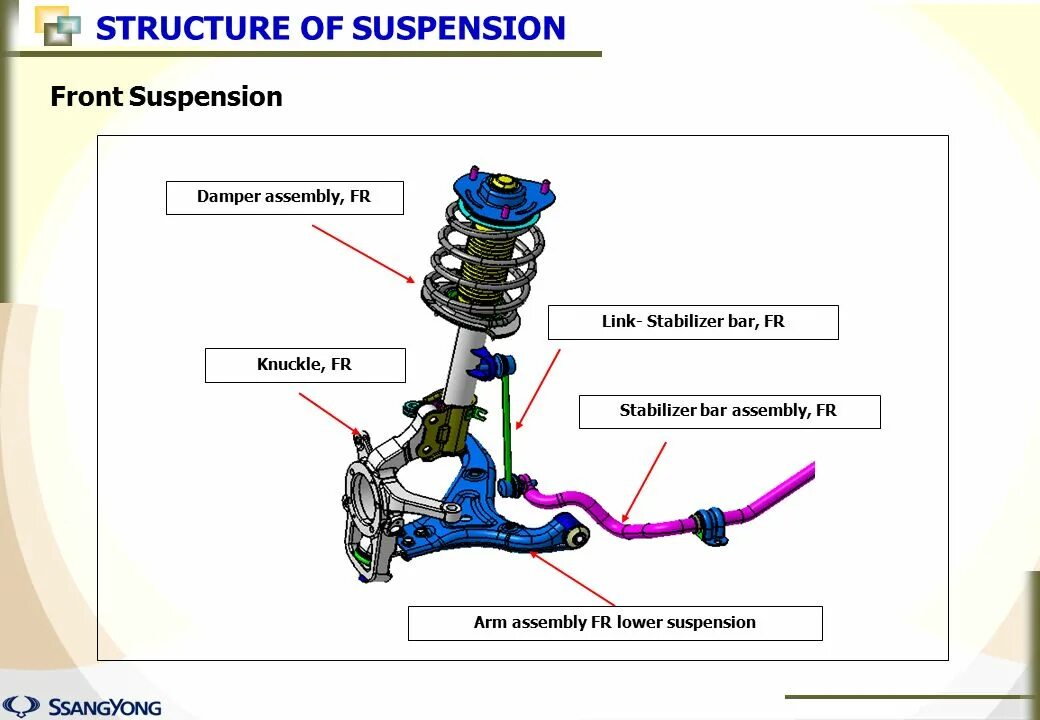 STRUCTURE OF SUSPENSION

Front Suspension

Damper assembly, FR

Link- Stabilizer bar, FR

Knuckle, FR

Stabilizer bar assembly, FR

Arm assembly FR lower suspension

SSANGYONG