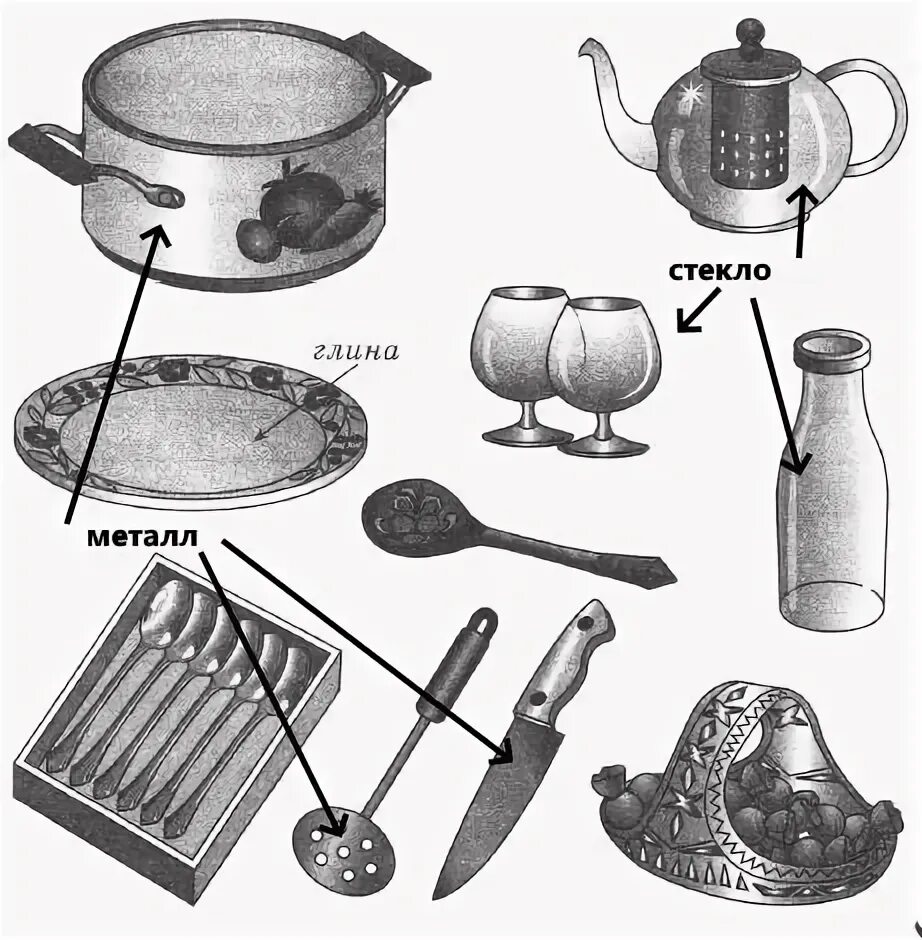 стекло

глина

металл