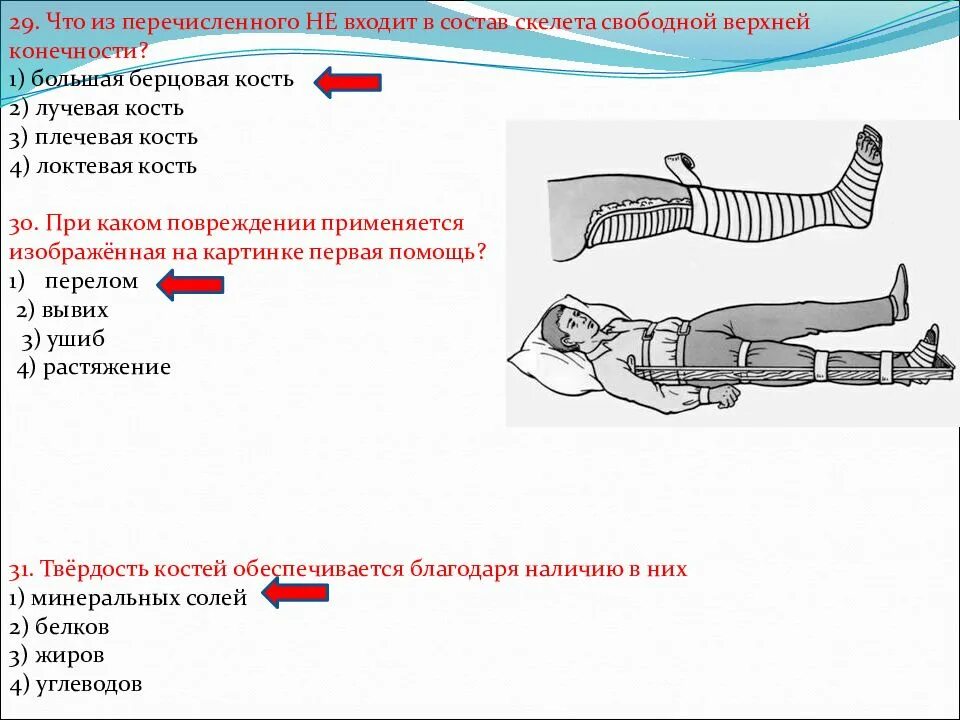 29. Что из перечисленного НЕ входит в состав скелета свободной верхней конечности?
1) большая берцовая кость
2) лучевая кость
3) плечевая кость
4) локтевая кость

30. При каком повреждении применяется изображённая на картинке первая помощь?
1) перелом
2) вывих
3) ушиб
4) растяжение

31. Твёрдость костей обеспечивается благодаря наличию в них
1) минеральных солей
2) белков
3) жиров
4) углеводов