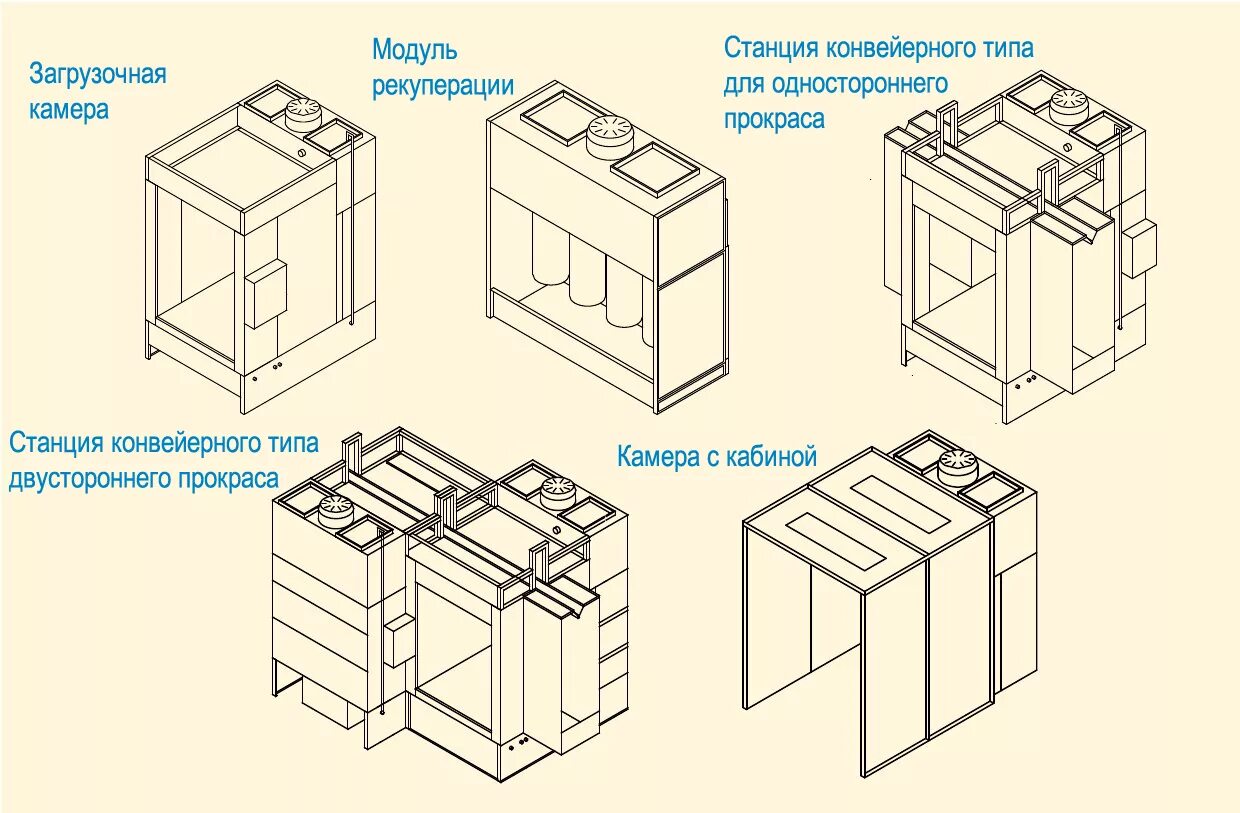 Загрузочная камера

Модуль рекуперации

Станция конвейерного типа для одностороннего прокраса

Станция конвейерного типа двустороннего прокраса

Камера с кабиной