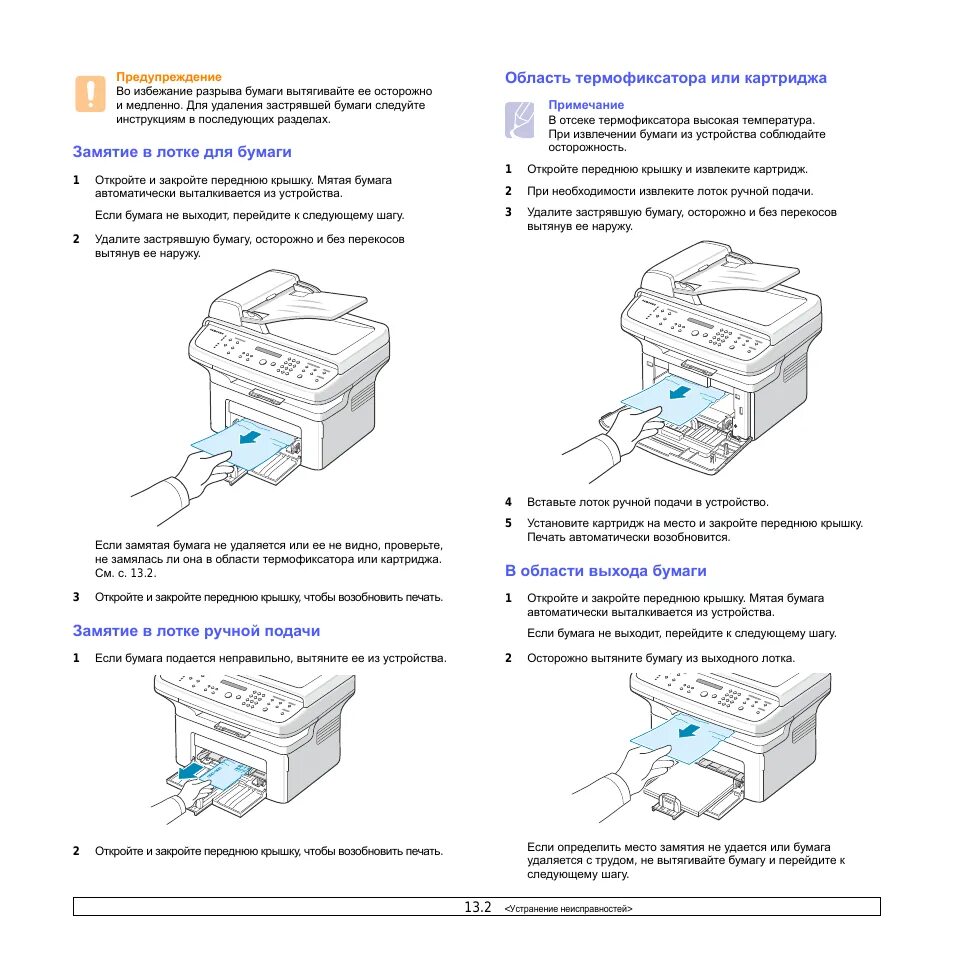 Предупреждение
Во избежание разрыва бумаги вытягивайте ее осторожно и медленно. Для удаления застрявшей бумаги следуйте инструкциям в последующих разделах.

Замятие в лотке для бумаги

1 Откройте и закройте переднюю крышку. Мятая бумага автоматически выталкивается из устройства.

Если бумага не выходит, перейдите к следующему шагу.

2 Удалите застрявшую бумагу, осторожно и без перекосов вытянув ее наружу.

Если замятая бумага не удаляется или ее не видно, проверьте, не замялась ли она в области термофиксатора или картриджа. См. с. 13.2.

3 Откройте и закройте переднюю крышку, чтобы возобновить печать.

Замятие в лотке ручной подачи

1 Если бумага подается неправильно, вытяните ее из устройства.

2 Откройте и закройте переднюю крышку, чтобы возобновить печать.

Область термофиксатора или картриджа

Примечание
В отсеке термофиксатора высокая температура. При извлечении бумаги из устройства соблюдайте осторожность.

1 Откройте переднюю крышку и извлеките картридж.

2 При необходимости извлеките лоток ручной подачи.

3 Удалите застрявшую бумагу, осторожно и без перекосов вытянув ее наружу.

4 Вставьте лоток ручной подачи в устройство.

5 Установите картридж на место и закройте переднюю крышку. Печать автоматически возобновится.

В области выхода бумаги

1 Откройте и закройте переднюю крышку. Мятая бумага автоматически выталкивается из устройства.

Если бумага не выходит, перейдите к следующему шагу.

2 Осторожно вытяните бумагу из выходного лотка.

Если определить место замятия не удается или бумага удаляется с трудом, не вытягивайте бумагу и перейдите к следующему шагу.

13.2 <Устранение неисправностей>