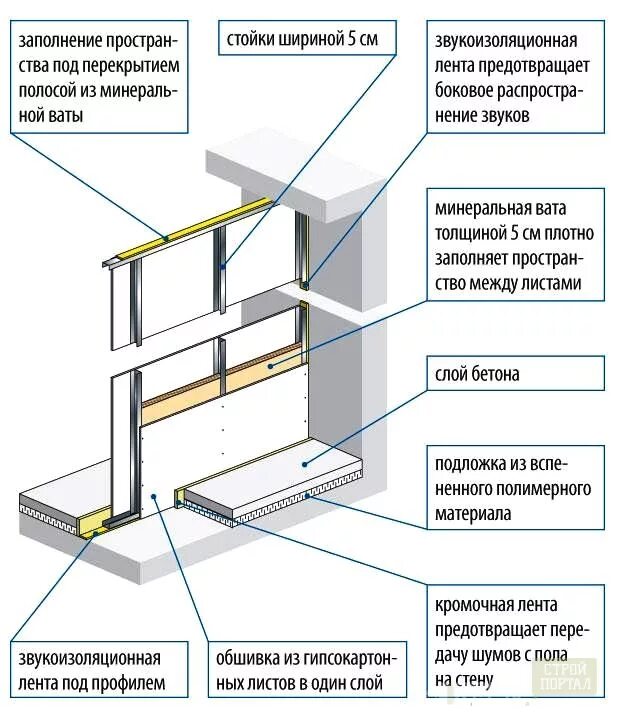 заполнение пространства под перекрытием полосой из минеральной ваты

стойки шириной 5 см

звукоизоляционная лента предотвращает боковое распространение звуков

минеральная вата толщиной 5 см плотно заполняет пространство между листами

слой бетона

подложка из вспененного полимерного материала

кромочная лента предотвращает передачу шумов с пола на стену

звукоизоляционная лента под профилем

обшивка из гипсокартонных листов в один слой

СТРОЙ ПОРТАЛ