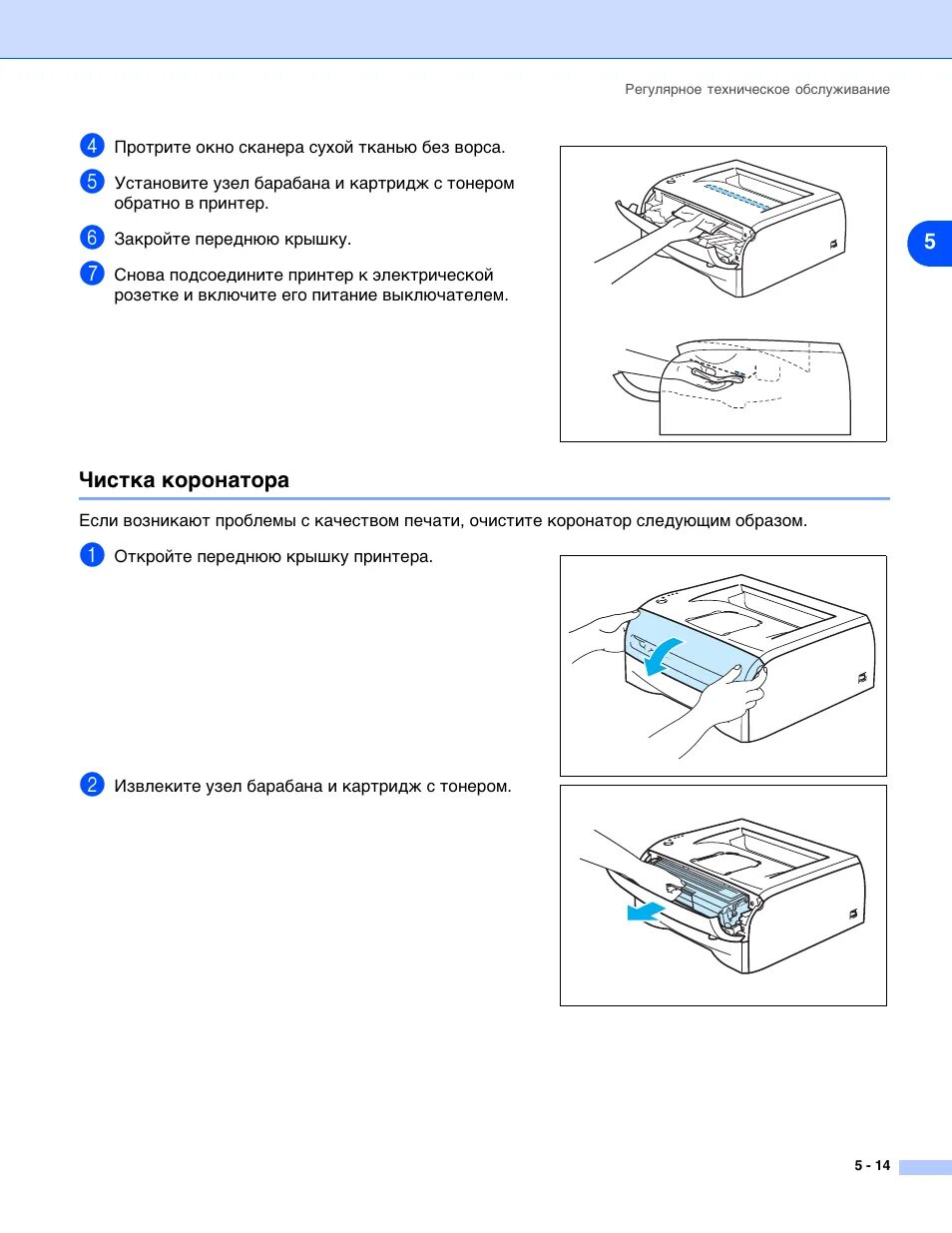 Регулярное техническое обслуживание

4 Протрите окно сканера сухой тканью без ворса.

5 Установите узел барабана и картридж с тонером обратно в принтер.

6 Закройте переднюю крышку.

7 Снова подсоедините принтер к электрической розетке и включите его питание выключателем.

5

Чистка коронатора

Если возникают проблемы с качеством печати, очистите коронатор следующим образом.

1 Откройте переднюю крышку принтера.

2 Извлеките узел барабана и картридж с тонером.

5 - 14