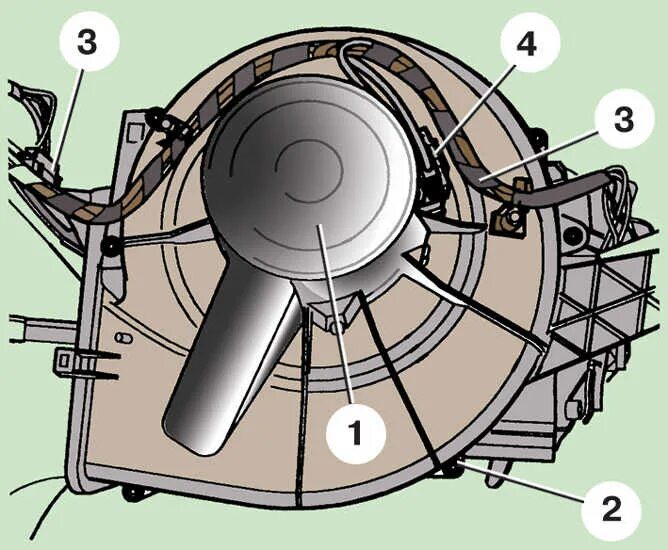 3
4
3
1
2