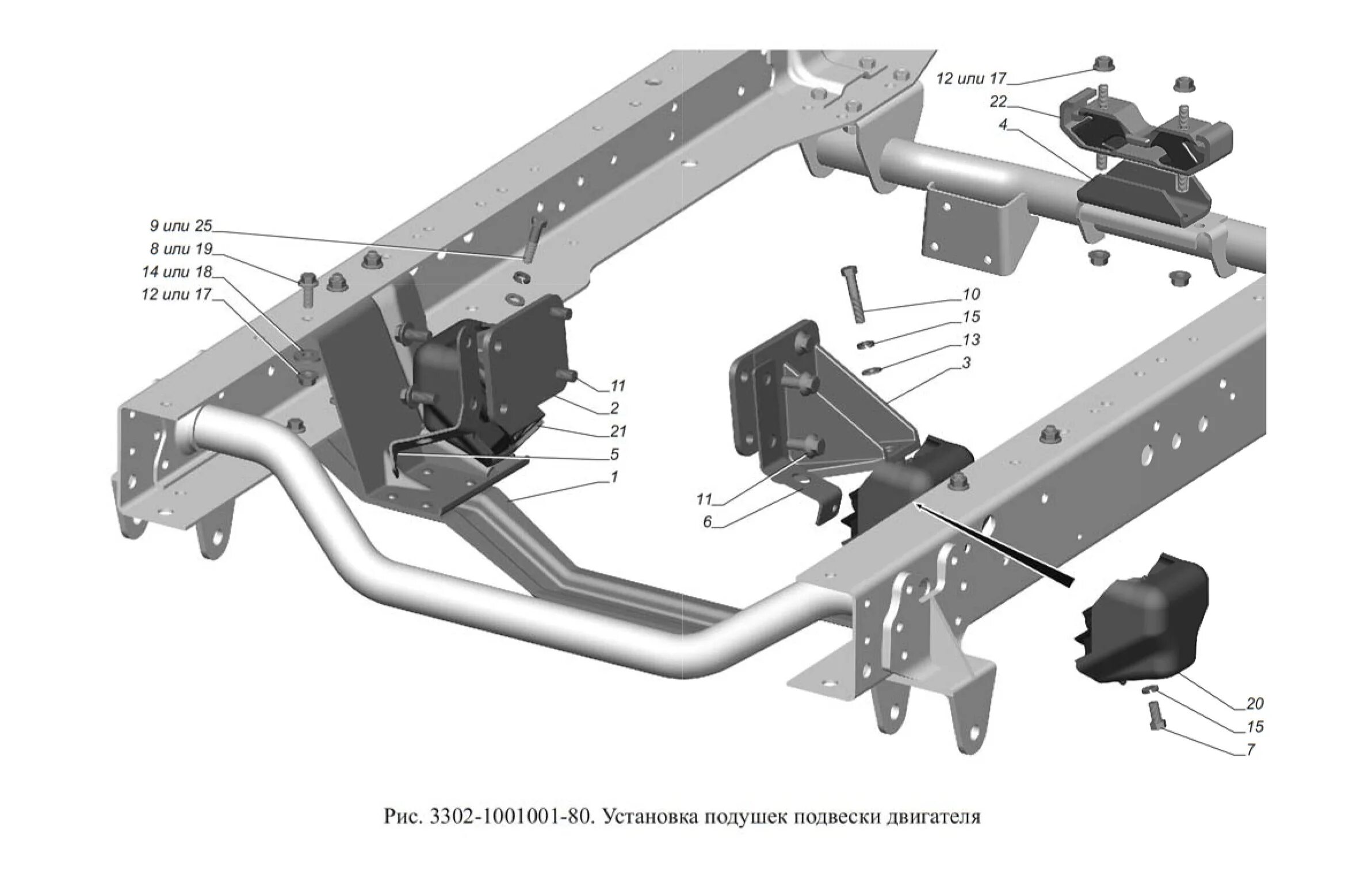 12 или 17
22
4
9 или 25
8 или 19
14 или 18
12 или 17
10
15
13
3
11
2
21
5
1
11
6
20
15
7

Рис. 3302-1001001-80. Установка подушек подвески двигателя