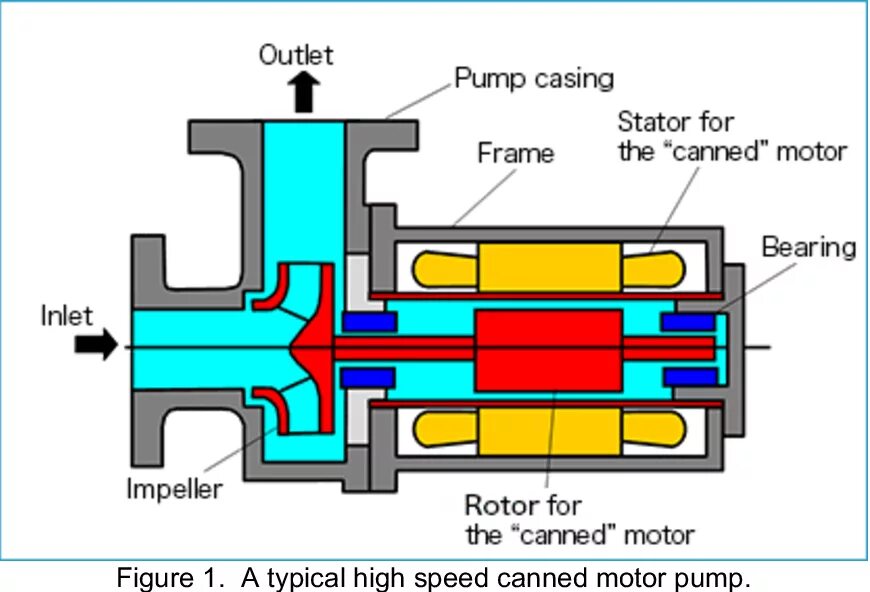 Outlet
Pump casing
Stator for the “canned” motor
Frame
Bearing
Inlet
Impeller
Rotor for the “canned” motor

Figure 1. A typical high speed canned motor pump.