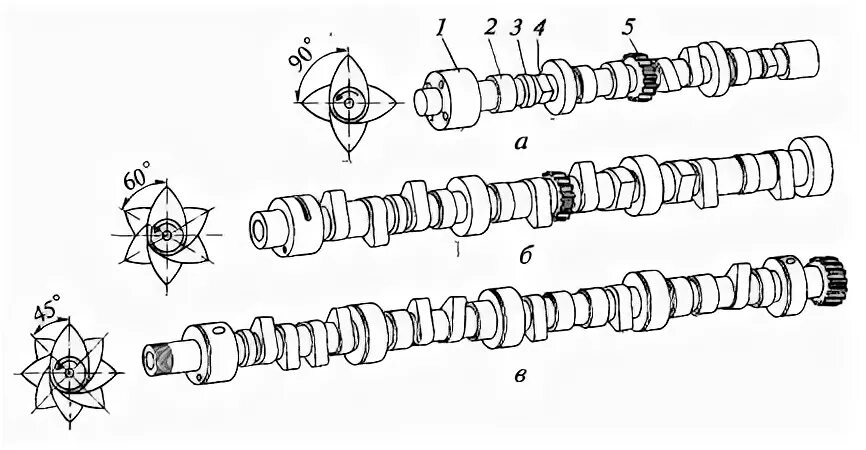 90°
1 2 3 4 5
а
60°
б
45°
в