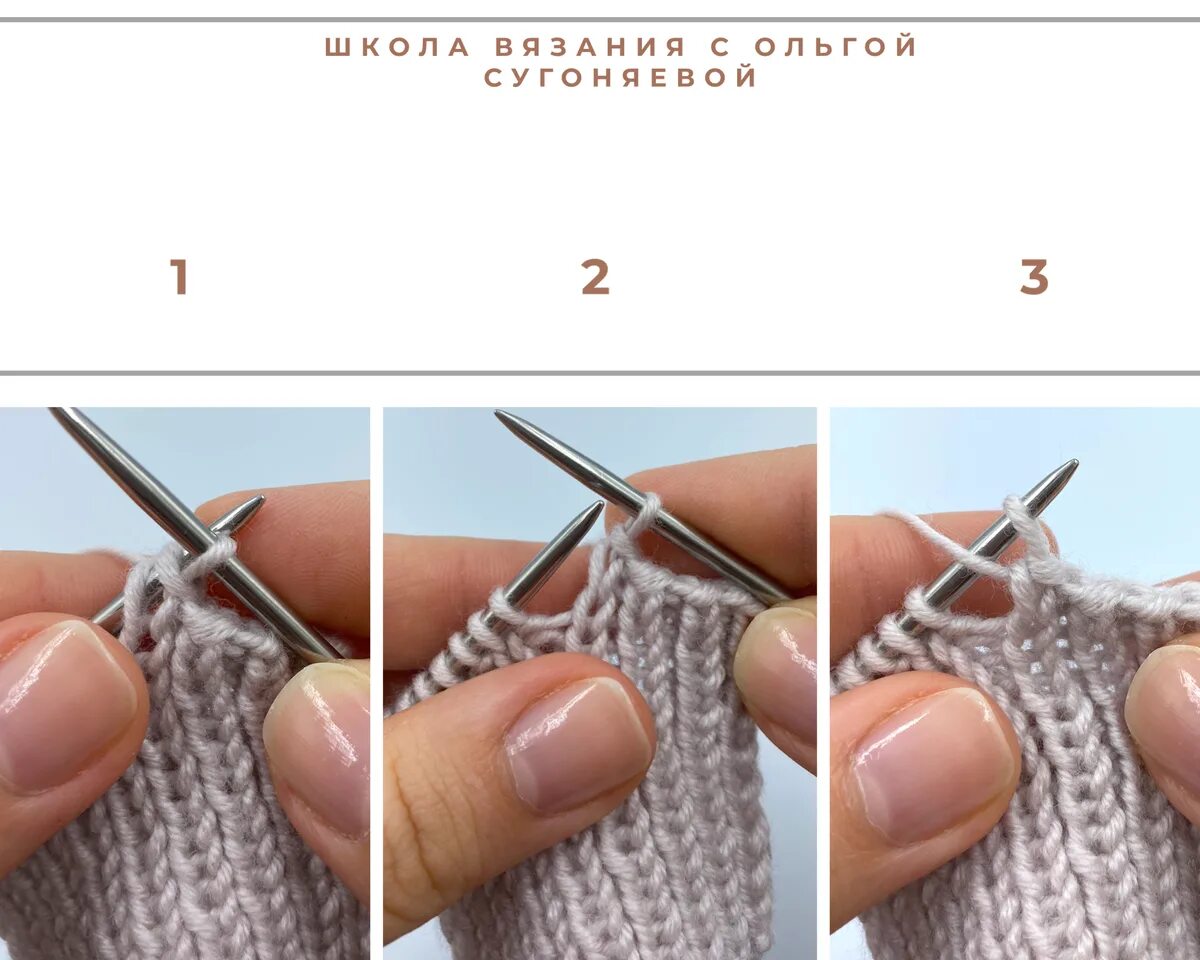 ШКОЛА ВЯЗАНИЯ С ОЛЬГОЙ СУГОНЯЕВОЙ

1

2

3