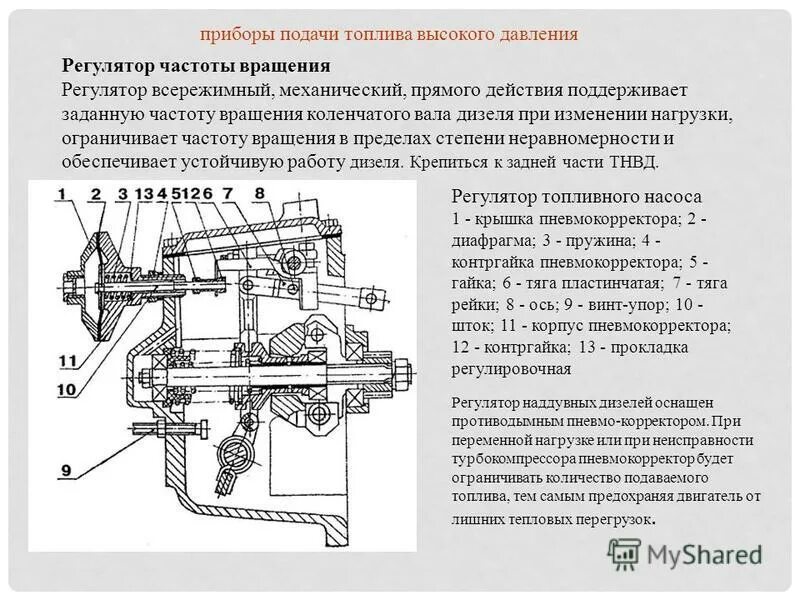 приборы подачи топлива высокого давления

Регулятор частоты вращения
Регулятор всережимный, механический, прямого действия поддерживает заданную частоту вращения коленчатого вала дизеля при изменении нагрузки, ограничивает частоту вращения в пределах степени неравномерности и обеспечивает устойчивую работу дизеля. Крепиться к задней части ТНВД.

1 2 3 13 4 5 12 6 7 8

11
10
9

Регулятор топливного насоса
1 - крышка пневмокорректора; 2 - диафрагма; 3 - пружина; 4 - контргайка пневмокорректора; 5 - гайка; 6 - тяга пластинчатая; 7 - тяга рейки; 8 - ось; 9 - винт-упор; 10 - шток; 11 - корпус пневмокорректора; 12 - контргайка; 13 - прокладка регулировочная

Регулятор наддувных дизелей оснащен противодымным пневмо-корректором. При переменной нагрузке или при неисправности турбокомпрессора пневмокорректор будет ограничивать количество подаваемого топлива, тем самым предохраняя двигатель от лишних тепловых перегрузок.

MyShared