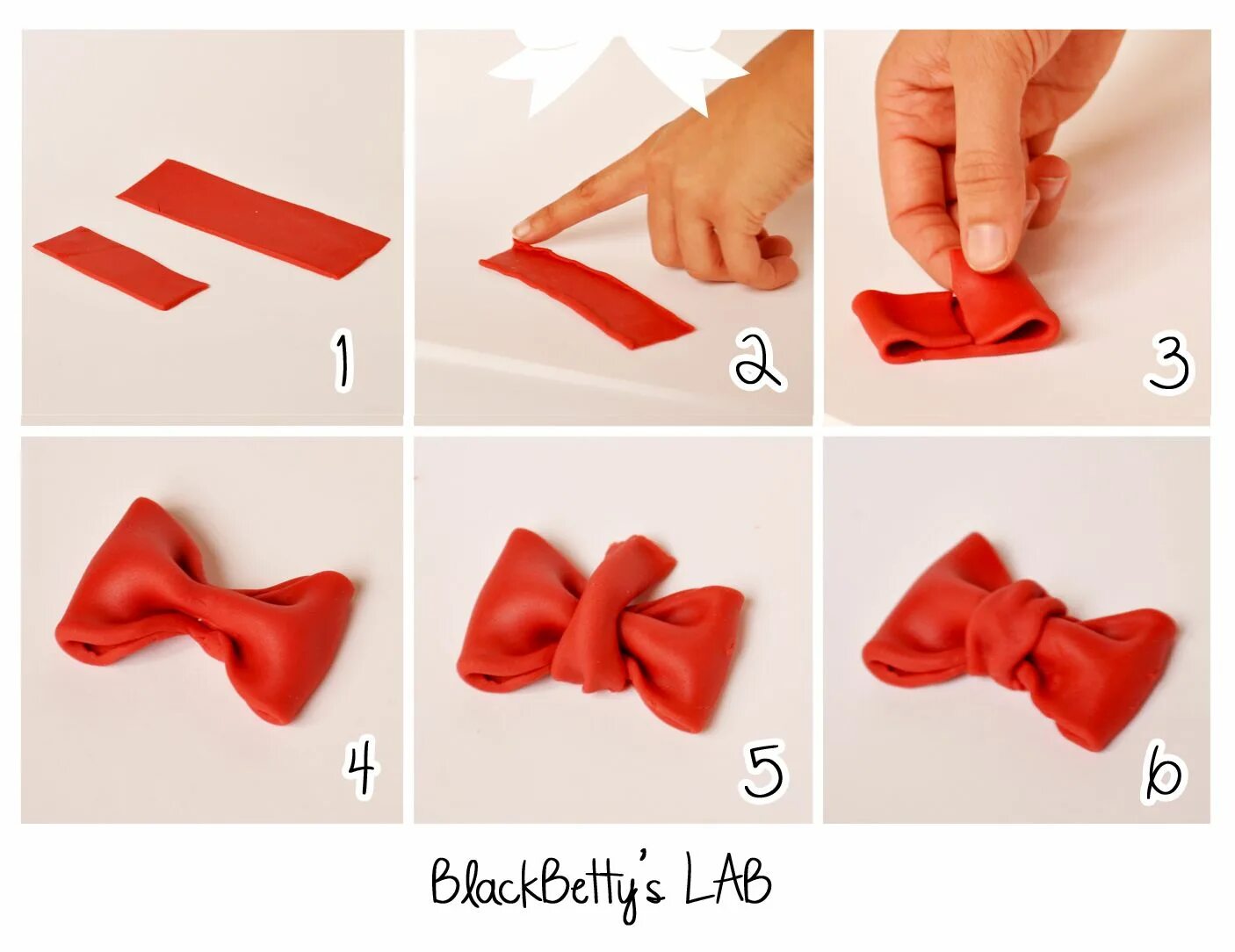 1

2

3

4

5

6

BlackBetty's LAB