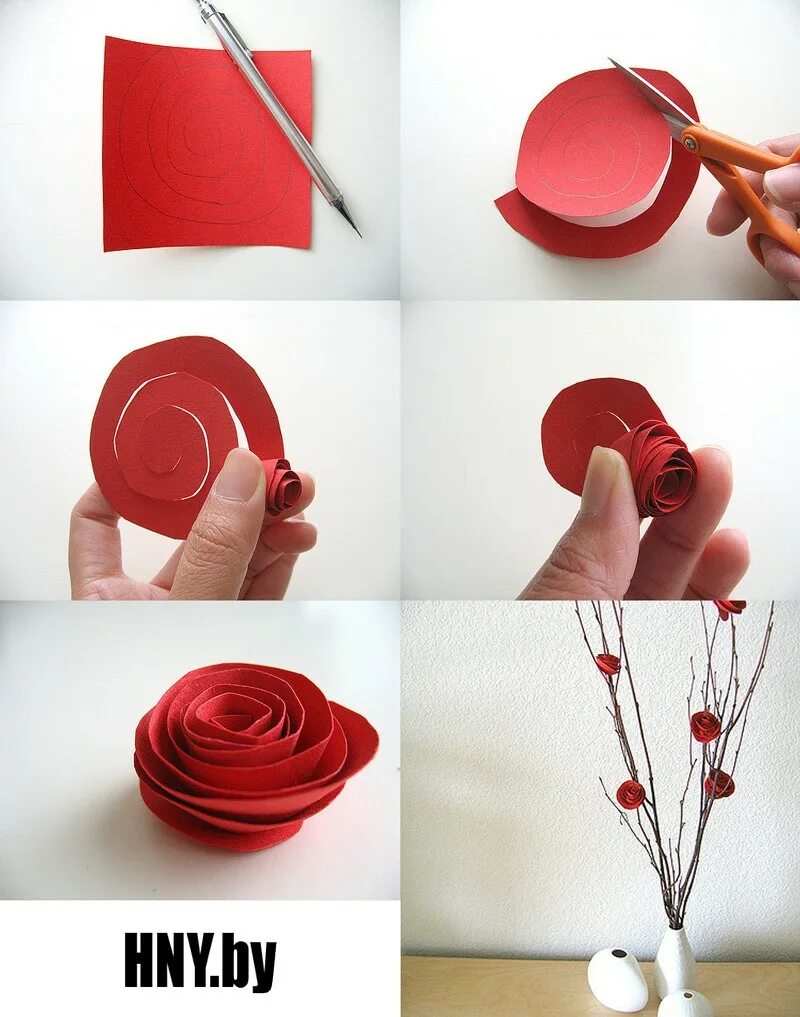 HNY.by