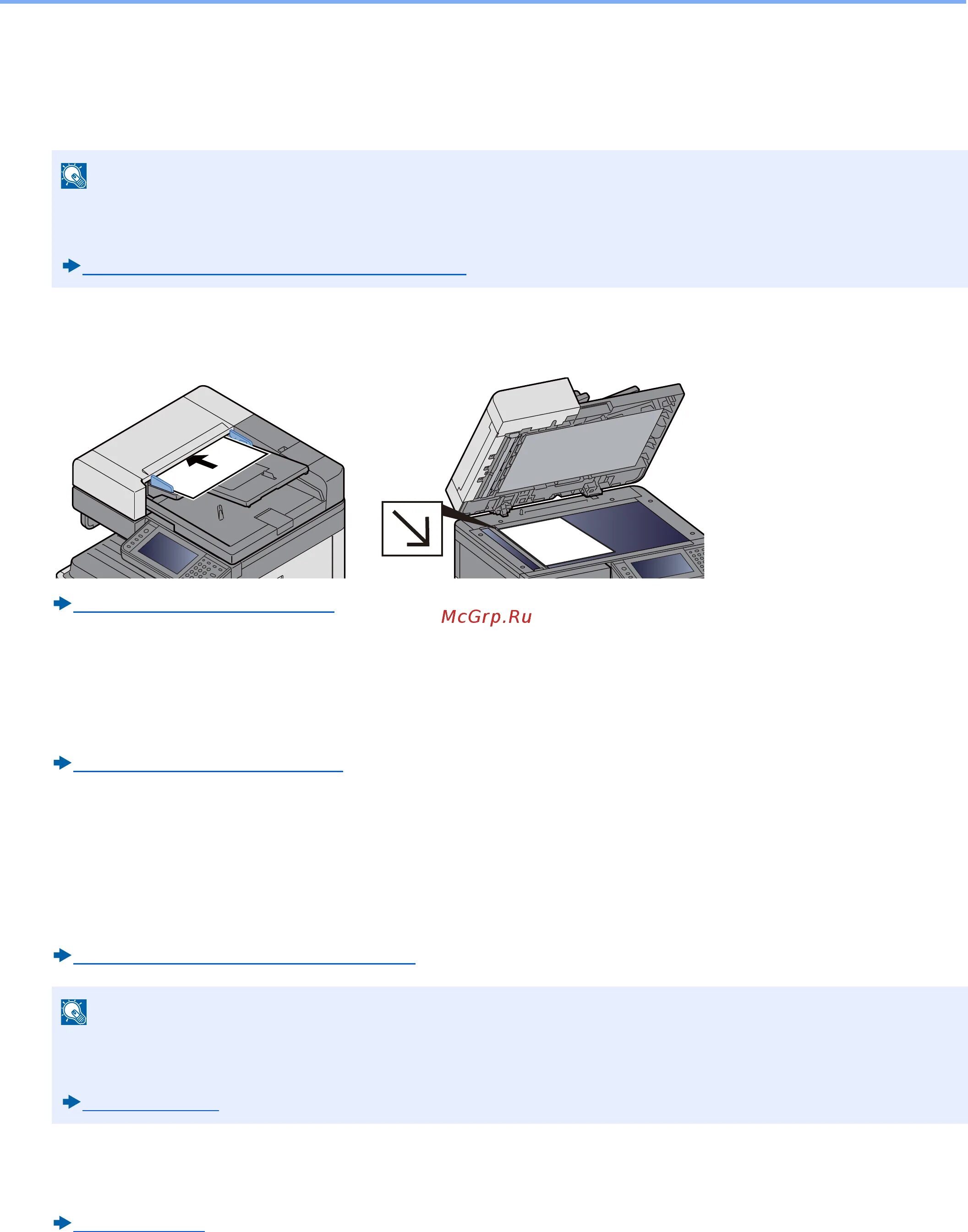 McGrp.Ru