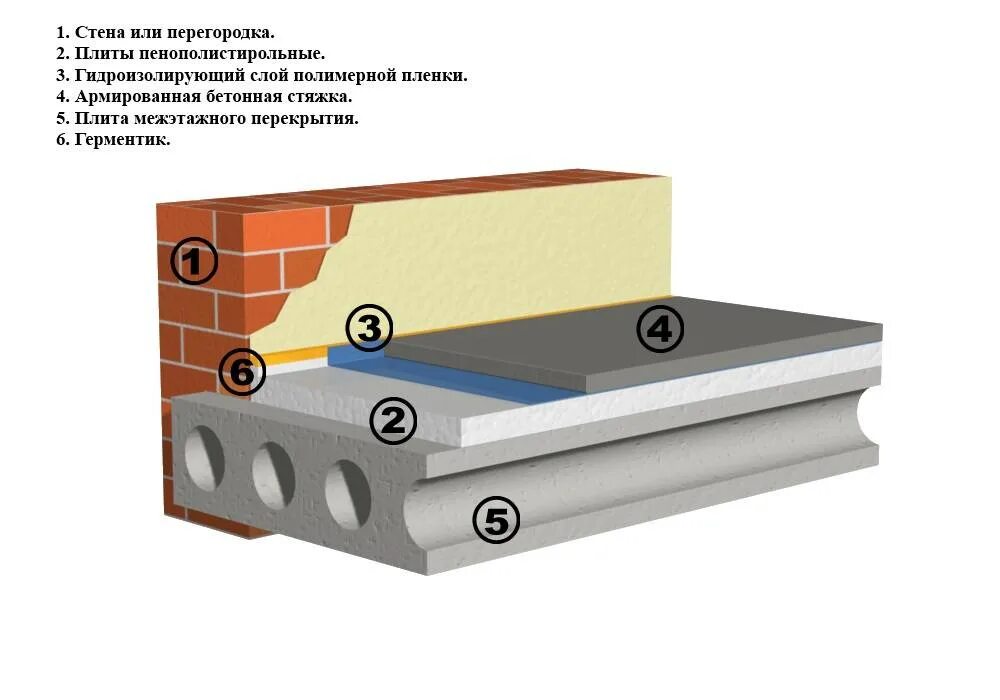 1. Стена или перегородка.
2. Плиты пенополистирольные.
3. Гидроизолирующий слой полимерной пленки.
4. Армированная бетонная стяжка.
5. Плита межэтажного перекрытия.
6. Герментик.

1
3
4
6
2
5