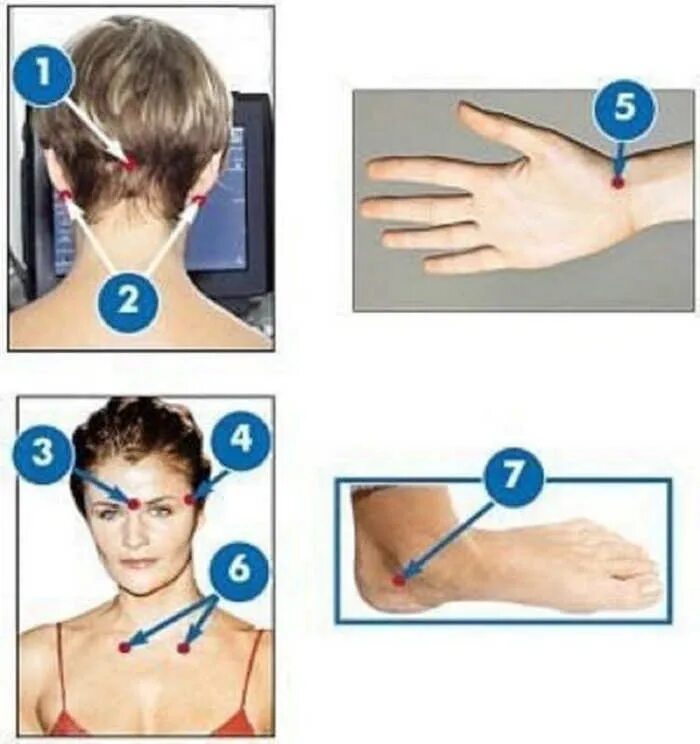 1
2
5
3
4
6
7