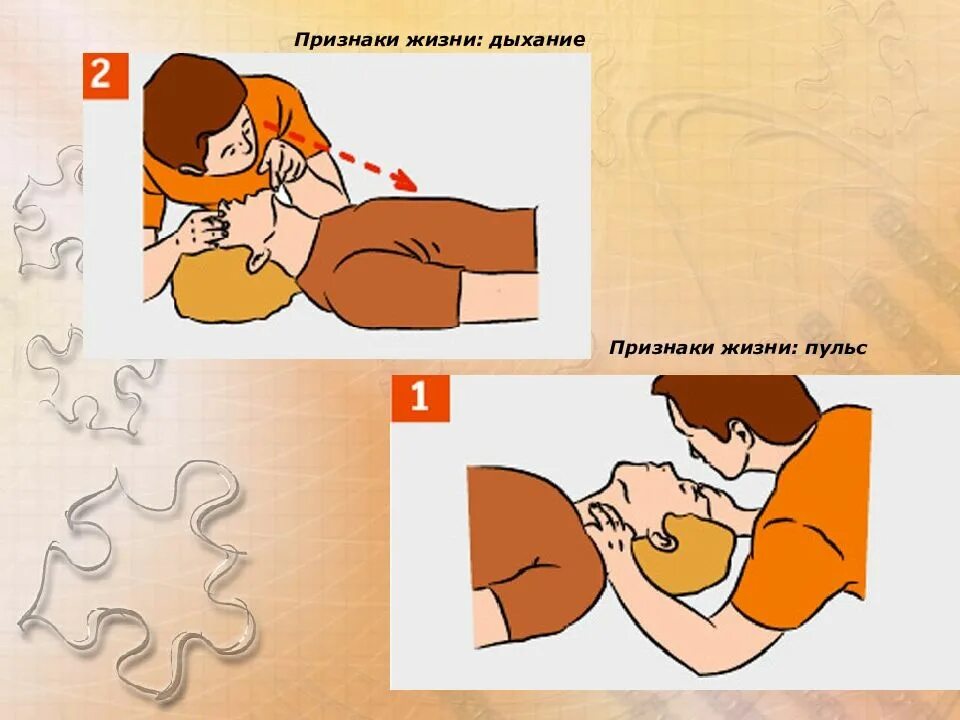 Признаки жизни: дыхание

2

Признаки жизни: пульс

1