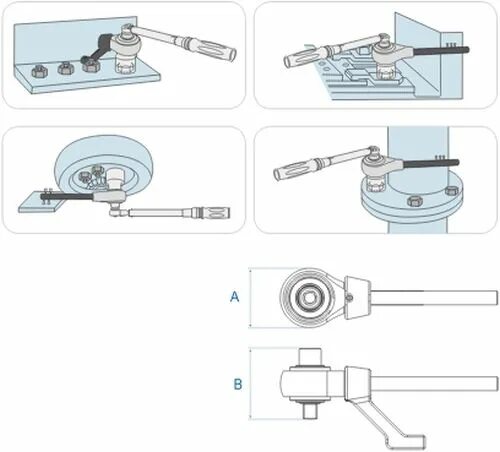 A

B