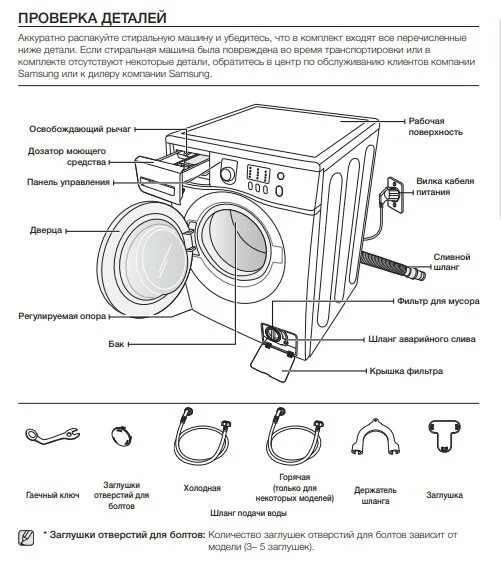 ПРОВЕРКА ДЕТАЛЕЙ

Аккуратно распакуйте стиральную машину и убедитесь, что в комплект входят все перечисленные ниже детали. Если стиральная машина была повреждена во время транспортировки или в комплекте отсутствуют некоторые детали, обратитесь в центр по обслуживанию клиентов компании Samsung или к дилеру компании Samsung.

Освобождающий рычаг
Дозатор моющего средства
Панель управления
Дверца
Регулируемая опора
Бак
Рабочая поверхность
Вилка кабеля питания
Сливной шланг
Фильтр для мусора
Шланг аварийного слива
Крышка фильтра

Гаечный ключ
Заглушки отверстий для болтов
Холодная
Горячая (только для некоторых моделей)
Шланг подачи воды
Держатель шланга
Заглушка

* Заглушки отверстий для болтов: Количество заглушек отверстий для болтов зависит от модели (3– 5 заглушек).