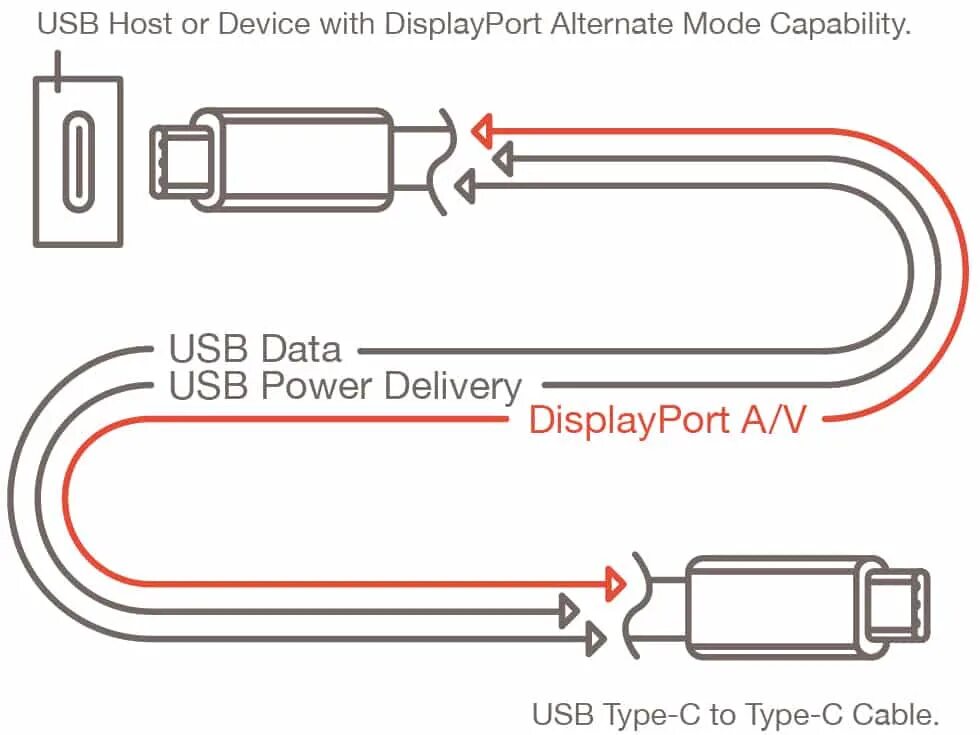 USB Host or Device with DisplayPort Alternate Mode Capability.

USB Data
USB Power Delivery
DisplayPort A/V

USB Type-C to Type-C Cable.