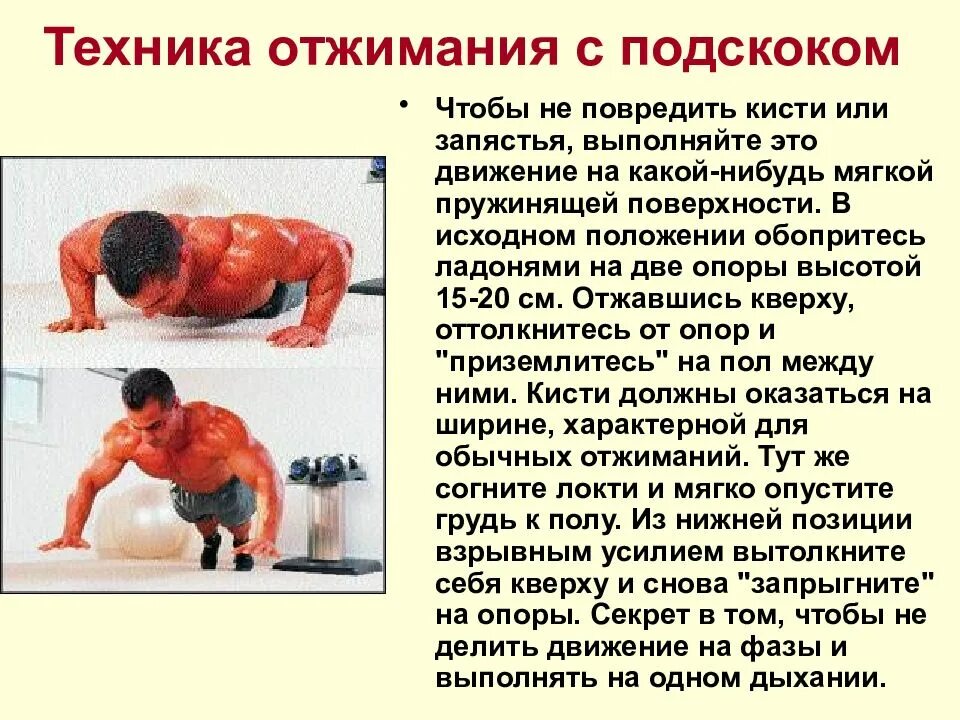 Техника отжимания с подскоком

• Чтобы не повредить кисти или запястья, выполняйте это движение на какой-нибудь мягкой пружинящей поверхности. В исходном положении обопритесь ладонями на две опоры высотой 15-20 см. Отжавшись кверху, оттолкнитесь от опор и "приземлитесь" на пол между ними. Кисти должны оказаться на ширине, характерной для обычных отжиманий. Тут же согните локти и мягко опустите грудь к полу. Из нижней позиции взрывным усилием вытолкните себя кверху и снова "запрыгните" на опоры. Секрет в том, чтобы не делить движение на фазы и выполнять на одном дыхании.