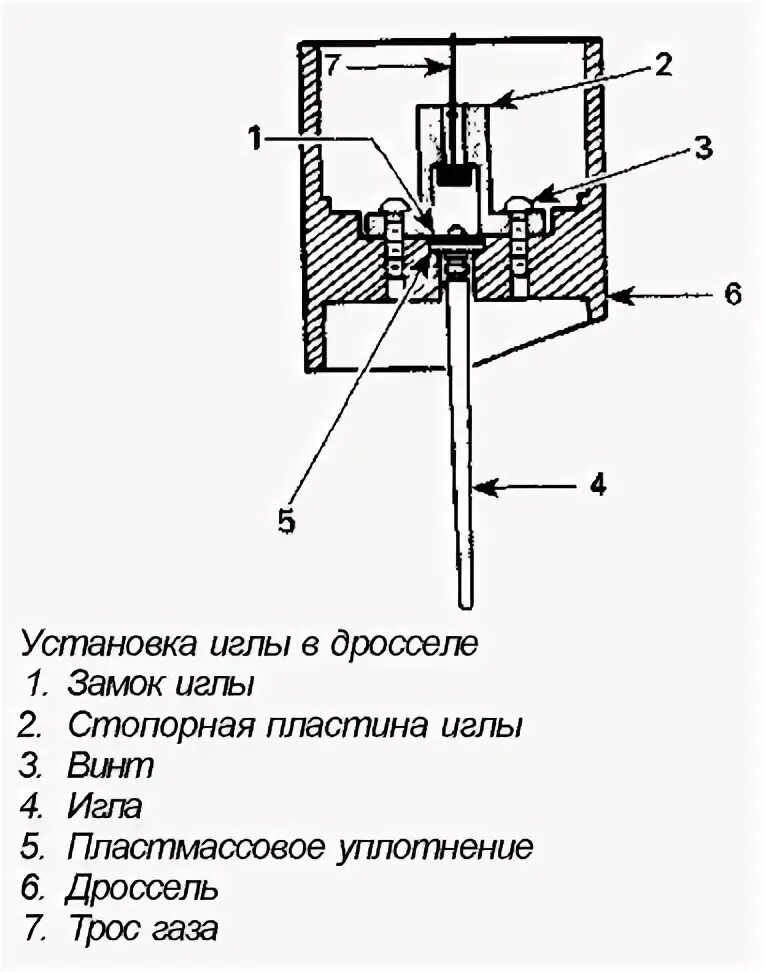 7
2
1
3
6
5
4

Установка иглы в дросселе
1. Замок иглы
2. Стопорная пластина иглы
3. Винт
4. Игла
5. Пластмассовое уплотнение
6. Дроссель
7. Трос газа