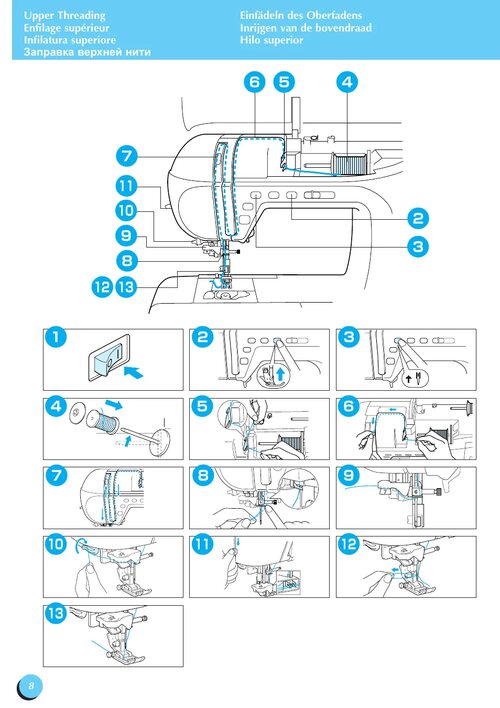 Upper Threading
Enfilage supérieur
Infilatura superiore
Заправка верхней нити

Einfädeln des Oberfadens
Inrijgen van de bovendraad
Hilo superior

6 5 4
7
11
10
9
8
12 13
2
3

1
2
3
4
5
6
7
8
9
10
11
12
13

8