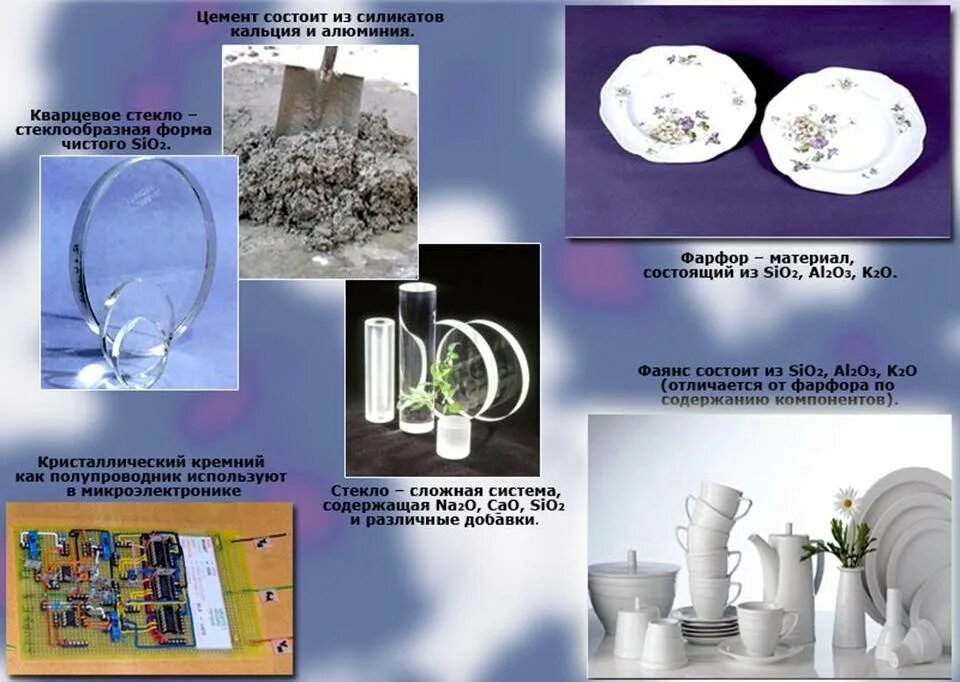 Цемент состоит из силикатов кальция и алюминия.

Кварцевое стекло – стеклообразная форма чистого $SiO_2$.

Фарфор – материал, состоящий из $SiO_2$, $Al_2O_3$, $K_2O$.

Фаянс состоит из $SiO_2$, $Al_2O_3$, $K_2O$ (отличается от фарфора по содержанию компонентов).

Кристаллический кремний как полупроводник используют в микроэлектронике

Стекло – сложная система, содержащая $Na_2O$, $CaO$, $SiO_2$ и различные добавки.