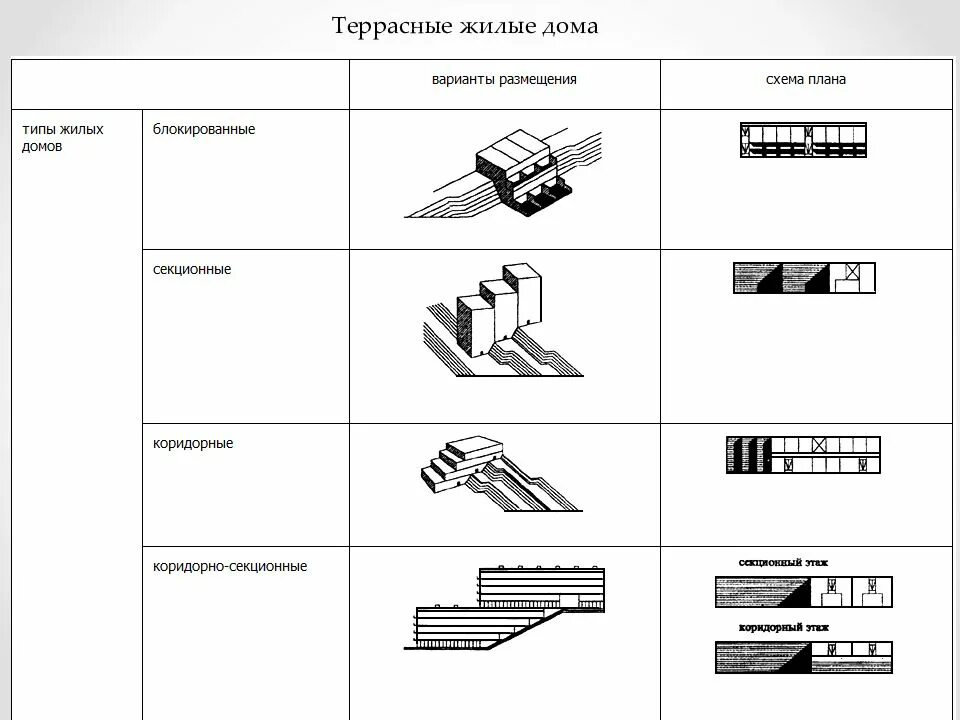 Террасные жилые дома

| | | варианты размещения | схема плана |
|---|---|---|---|
| типы жилых домов | блокированные | | |
| | секционные | | |
| | коридорные | | |
| | коридорно-секционные | | секционный этаж коридорный этаж |