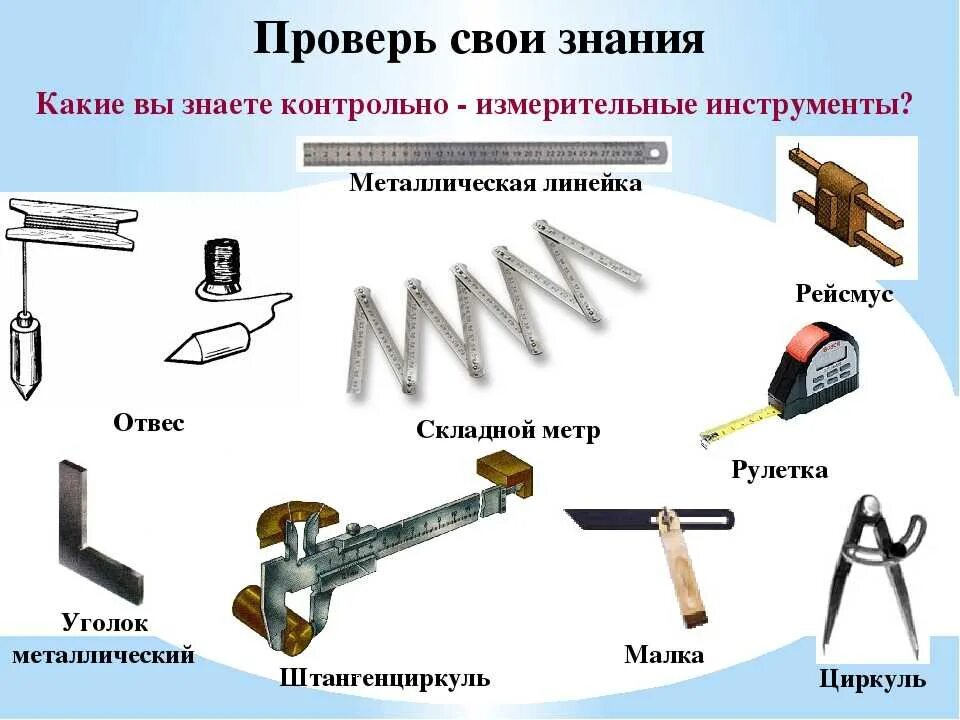 Проверь свои знания

Какие вы знаете контрольно - измерительные инструменты?

Металлическая линейка

Рейсмус

Отвес

Складной метр

Рулетка

Уголок металлический

Штангенциркуль

Малка

Циркуль