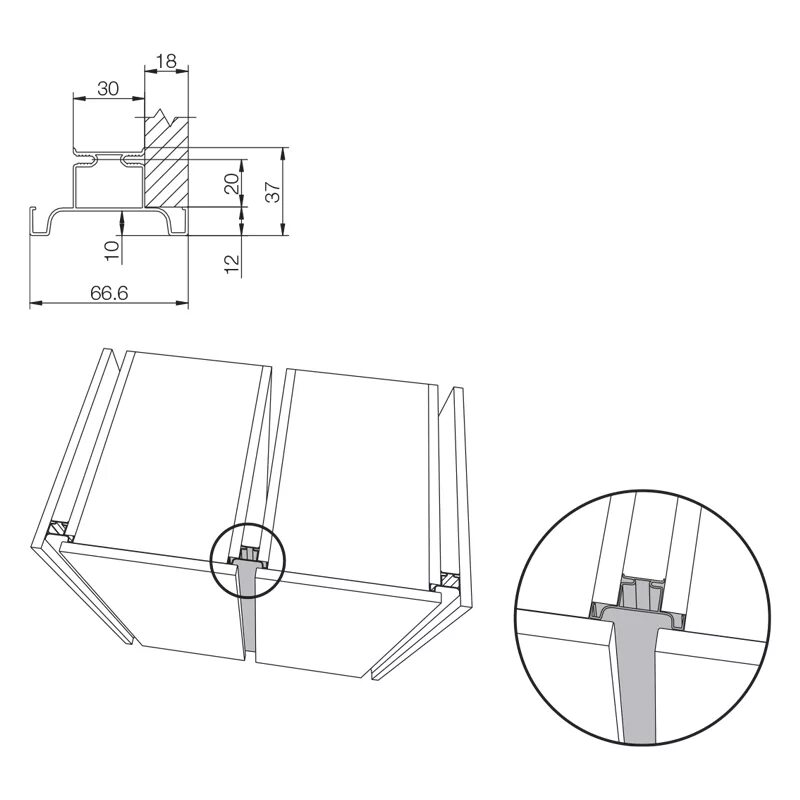 18
30
20
37
10
12
66.6