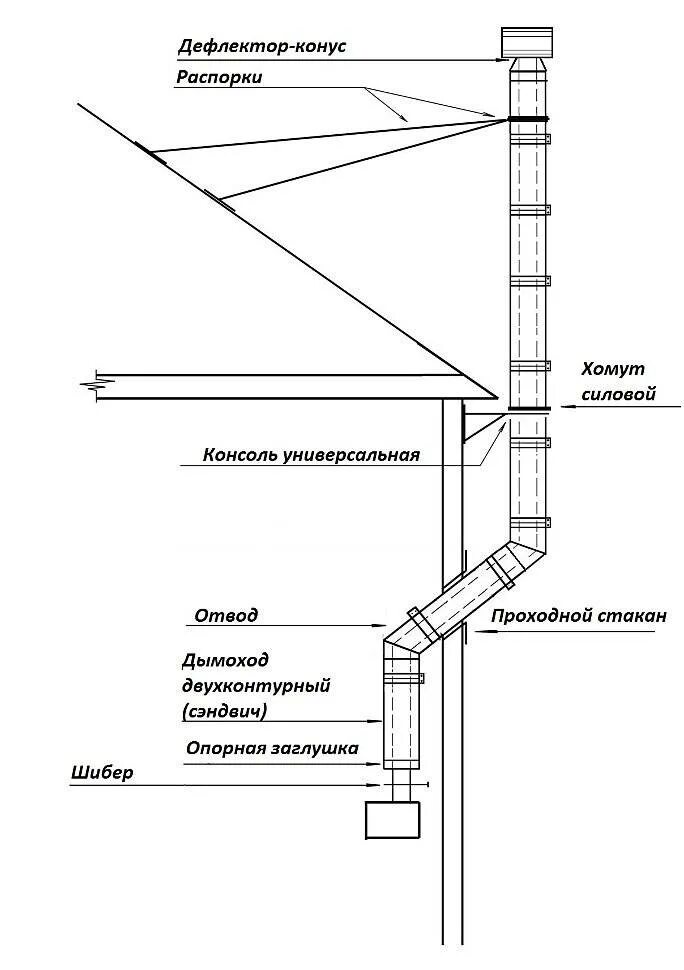 Дефлектор-конус
Распорки
Хомут силовой
Консоль универсальная
Отвод
Проходной стакан
Дымоход двухконтурный (сэндвич)
Опорная заглушка
Шибер