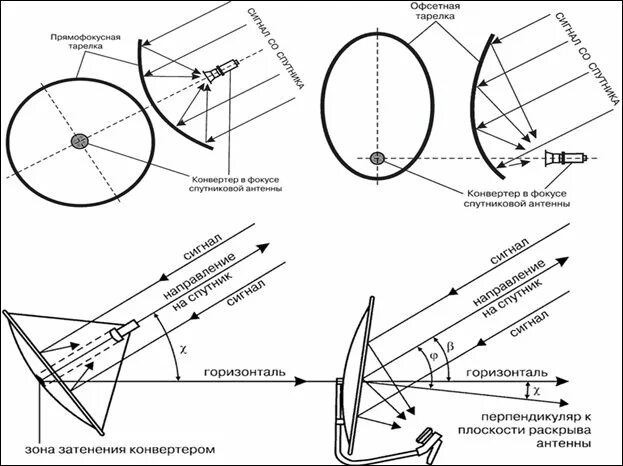 Прямофокусная тарелка

СИГНАЛ СО СПУТНИКА

Конвертер в фокусе спутниковой антенны

Офсетная тарелка

СИГНАЛ СО СПУТНИКА

Конвертер в фокусе спутниковой антенны

сигнал

направление на спутник

сигнал

$\chi$

горизонталь

зона затенения конвертером

сигнал

направление на спутник

сигнал

$\varphi$

$\beta$

горизонталь

$\chi$

перпендикуляр к плоскости раскрыва антенны