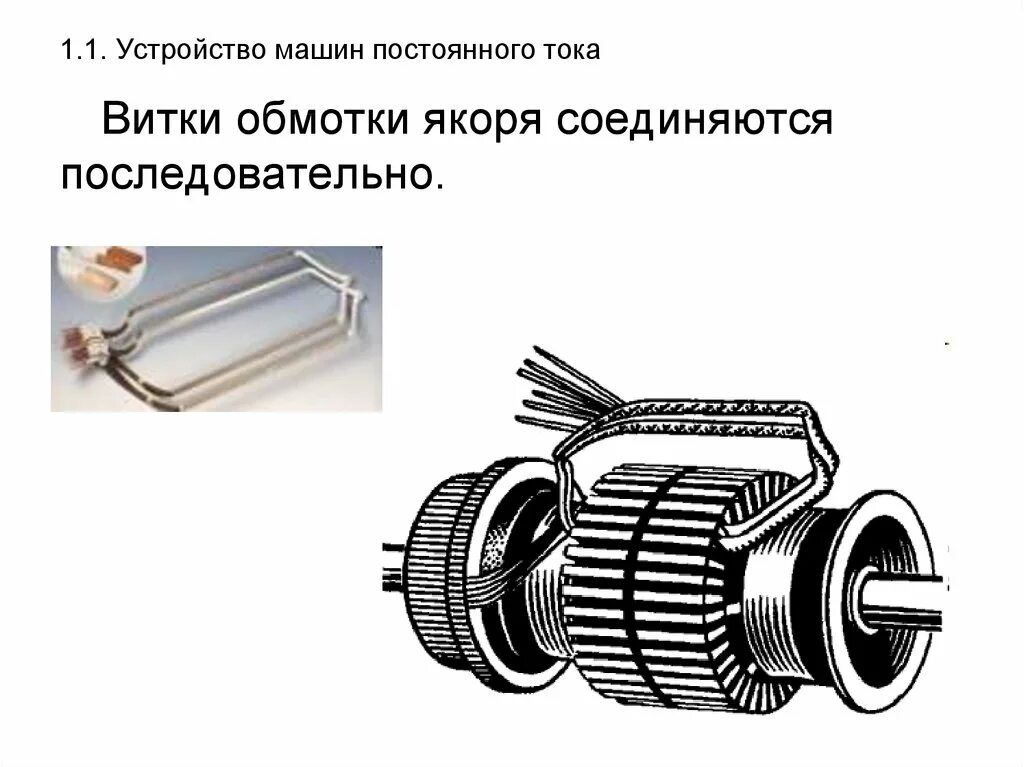 1.1. Устройство машин постоянного тока

Витки обмотки якоря соединяются последовательно.