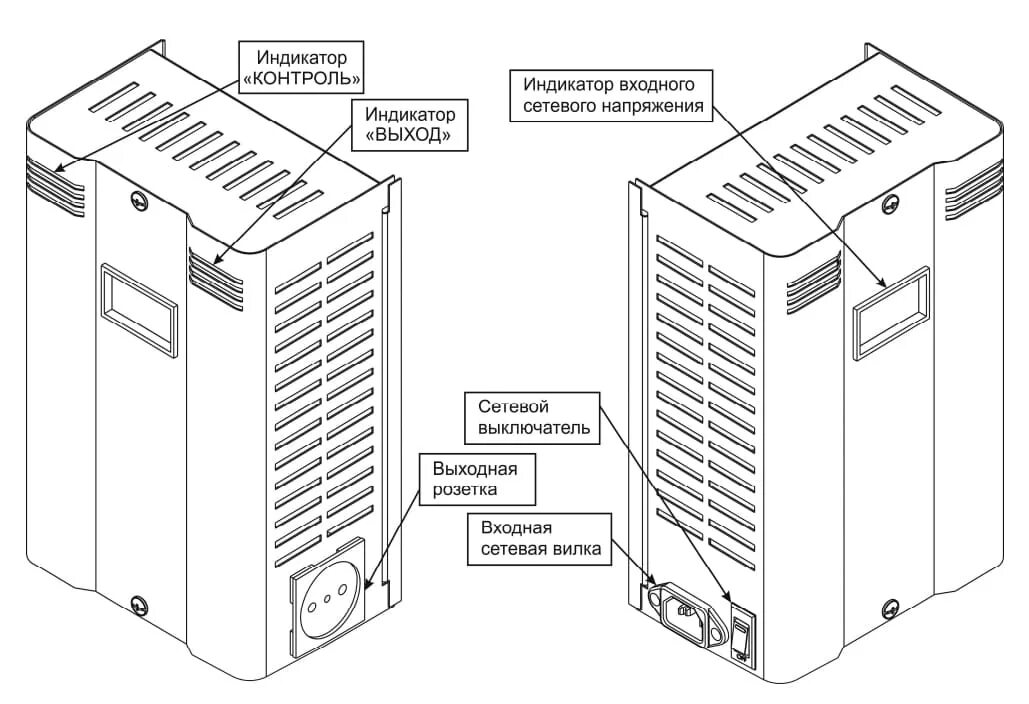 Индикатор «КОНТРОЛЬ»

Индикатор «ВЫХОД»

Выходная розетка

Индикатор входного сетевого напряжения

Сетевой выключатель

Входная сетевая вилка